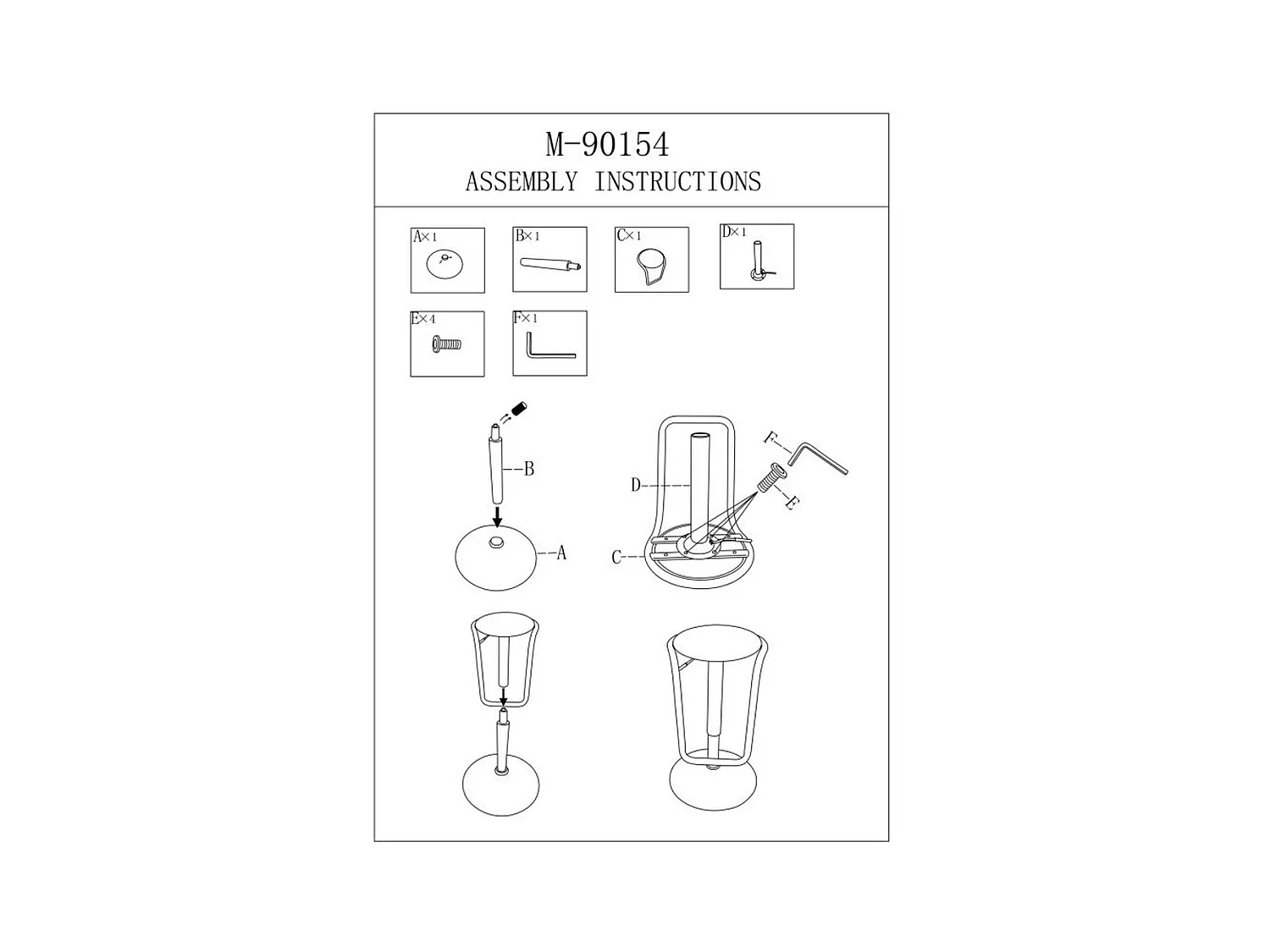 M-90154
ASSEMBLY INSTRUCTIONS

A×1

B×1

C×1

D×1

E×4

F×1

B

A

F

D

E

C