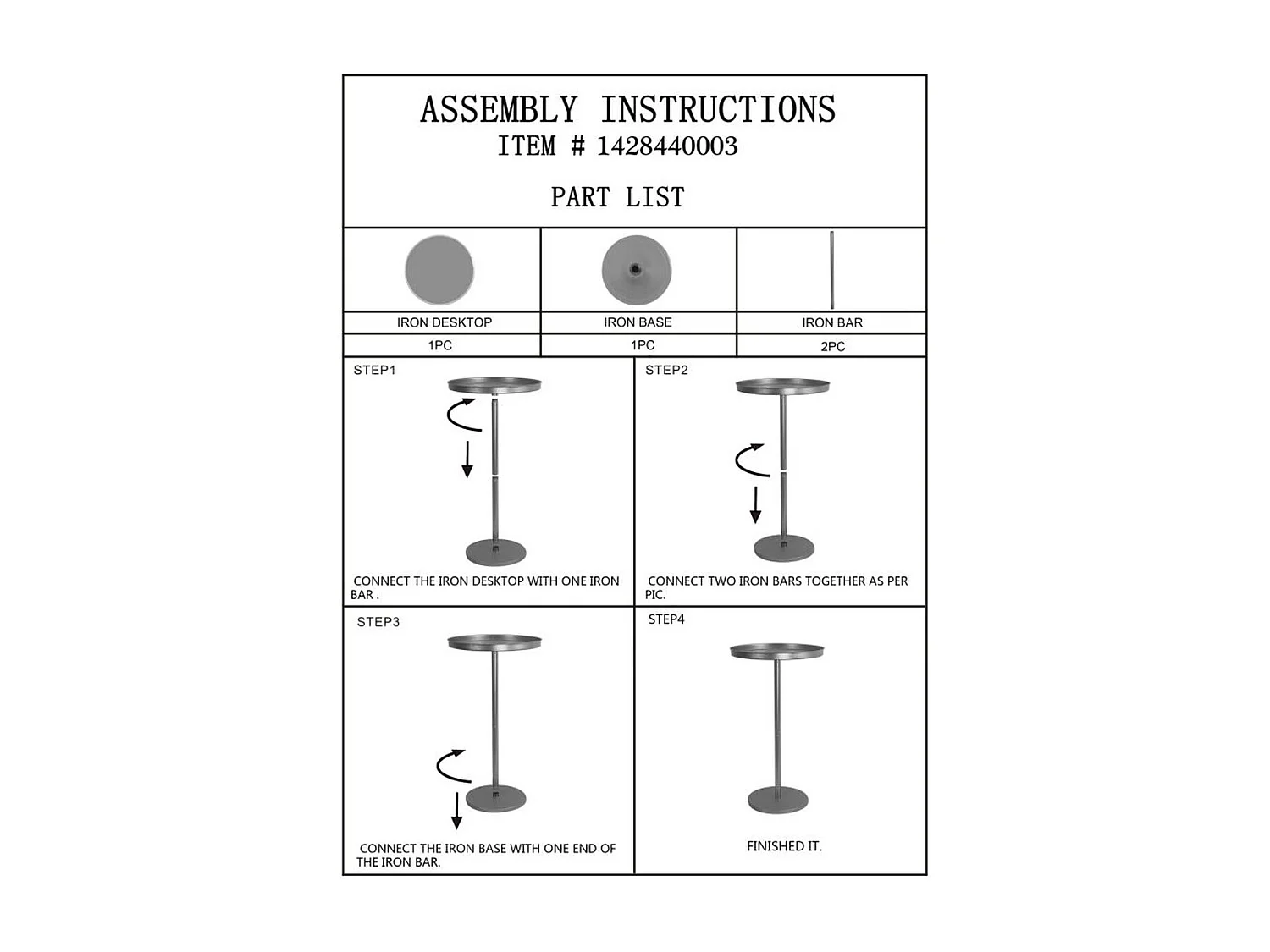 ASSEMBLY INSTRUCTIONS
ITEM # 1428440003

PART LIST

| IRON DESKTOP | IRON BASE | IRON BAR |
|---|---|---|
| 1PC | 1PC | 2PC |

STEP1

CONNECT THE IRON DESKTOP WITH ONE IRON BAR .

STEP2

CONNECT TWO IRON BARS TOGETHER AS PER PIC.

STEP3

CONNECT THE IRON BASE WITH ONE END OF THE IRON BAR.

STEP4

FINISHED IT.