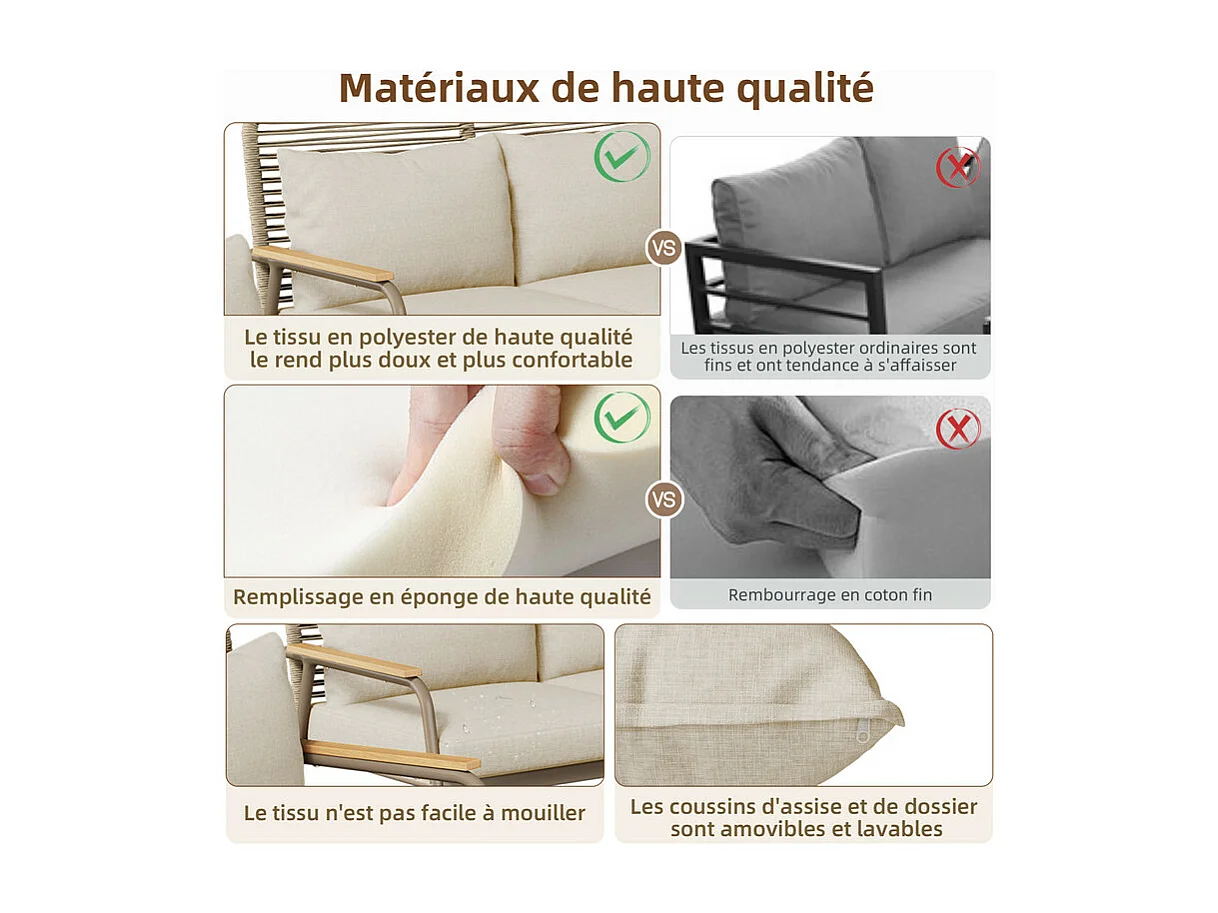 Matériaux de haute qualité

Le tissu en polyester de haute qualité le rend plus doux et plus confortable

VS

Les tissus en polyester ordinaires sont fins et ont tendance à s'affaisser

Remplissage en éponge de haute qualité

VS

Rembourrage en coton fin

Le tissu n'est pas facile à mouiller

Les coussins d'assise et de dossier sont amovibles et lavables