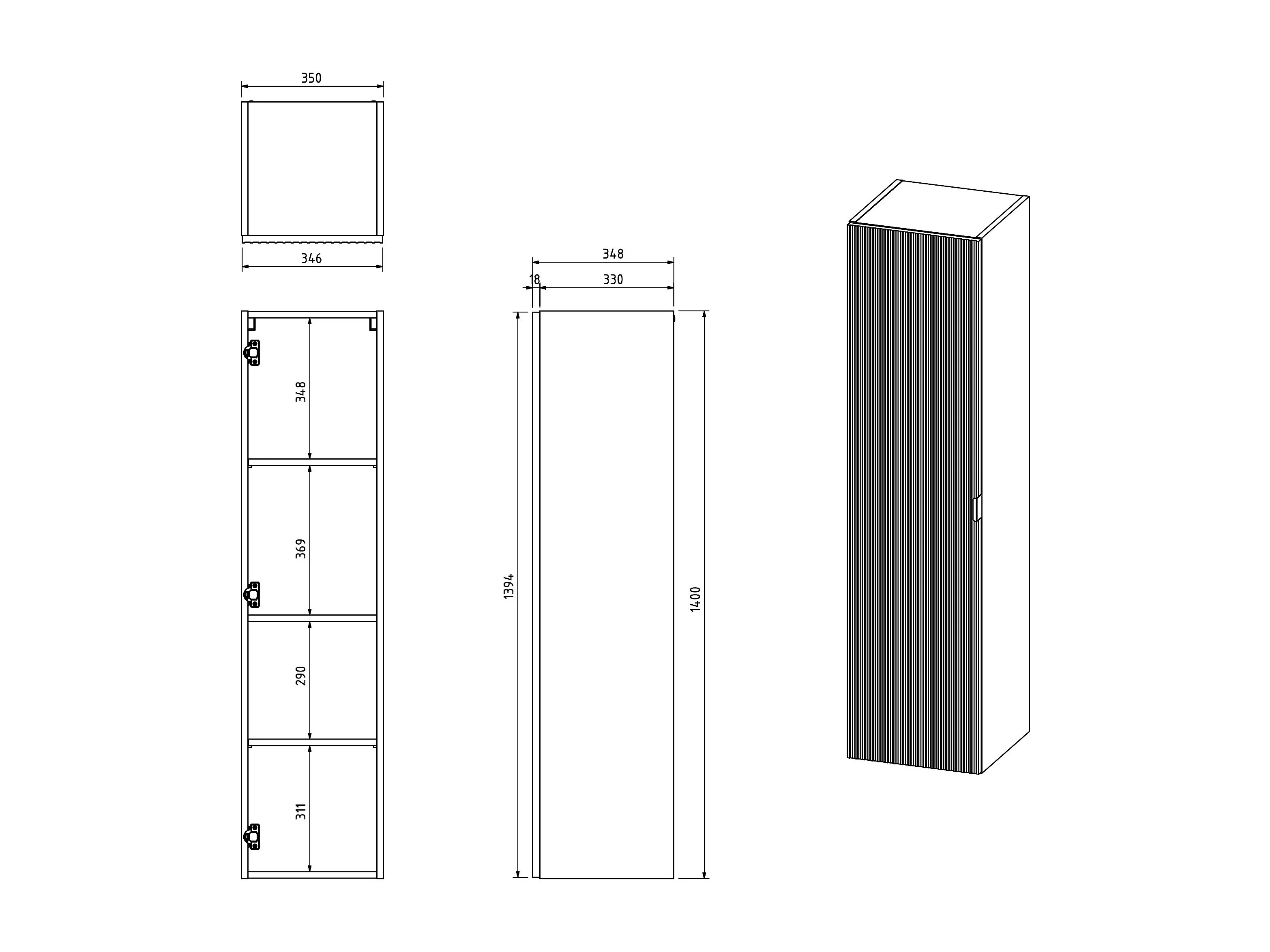 350

346

348

369

290

311

348

18

330

1394

1400