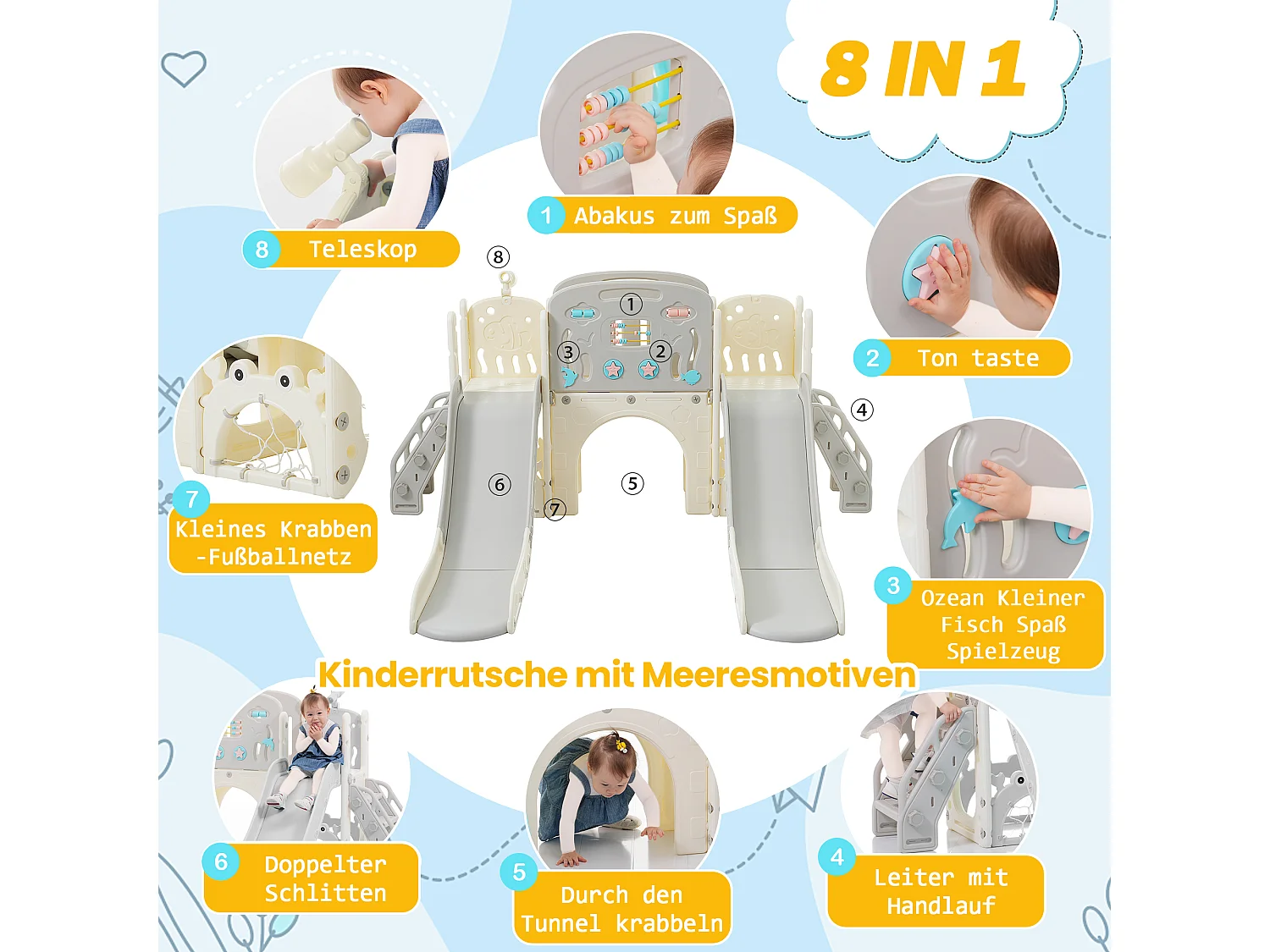 8 IN 1

8 Teleskop

1 Abakus zum Spaß

2 Ton taste

8
1
3
2
4
6
5
7

7 Kleines Krabben -Fußballnetz

3 Ozean Kleiner Fisch Spaß Spielzeug

Kinderrutsche mit Meeresmotiven

6 Doppelter Schlitten

5 Durch den Tunnel krabbeln

4 Leiter mit Handlauf