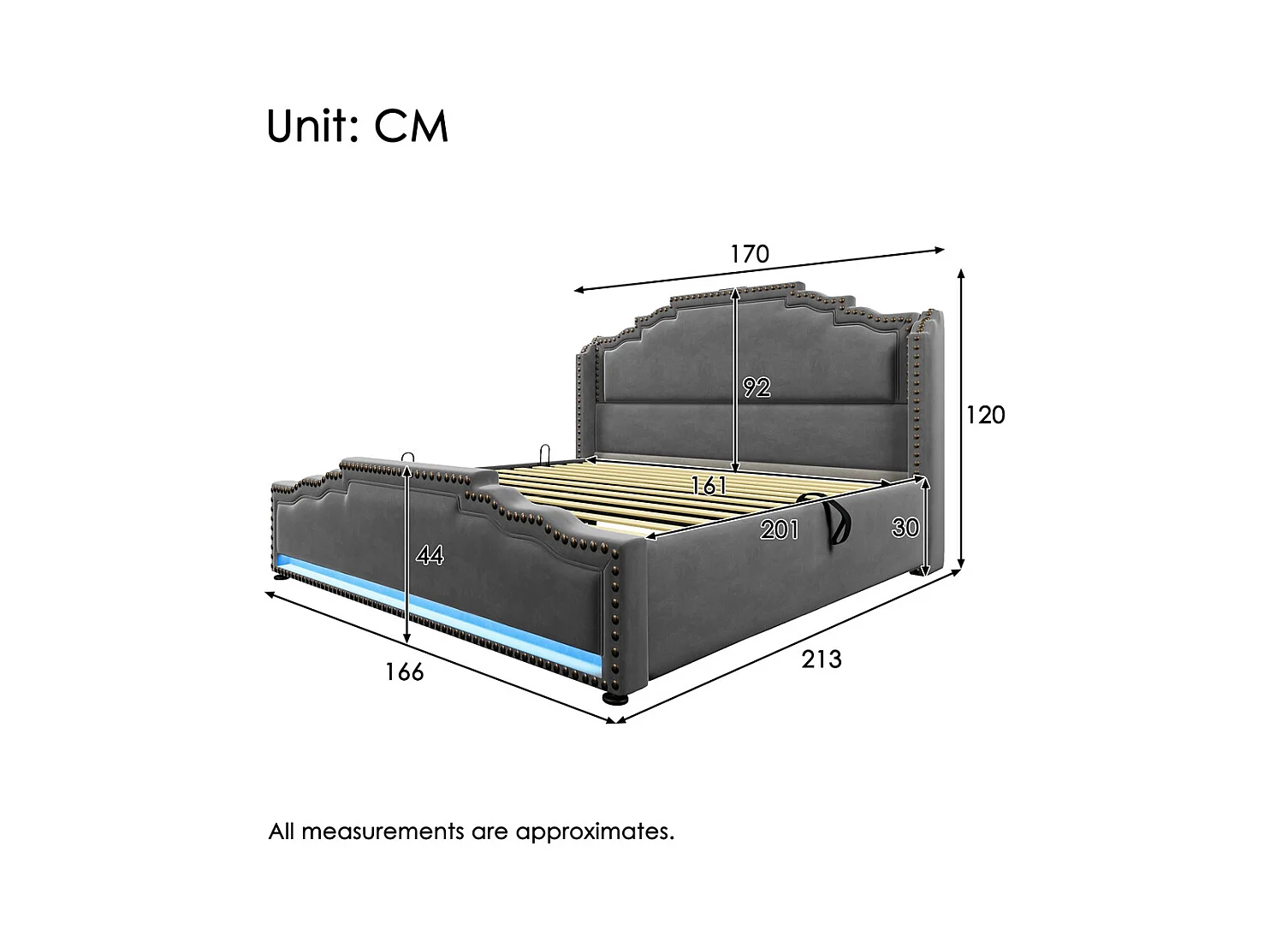 Unit: CM

170

92

120

161

201

30

44

166

213

All measurements are approximates.