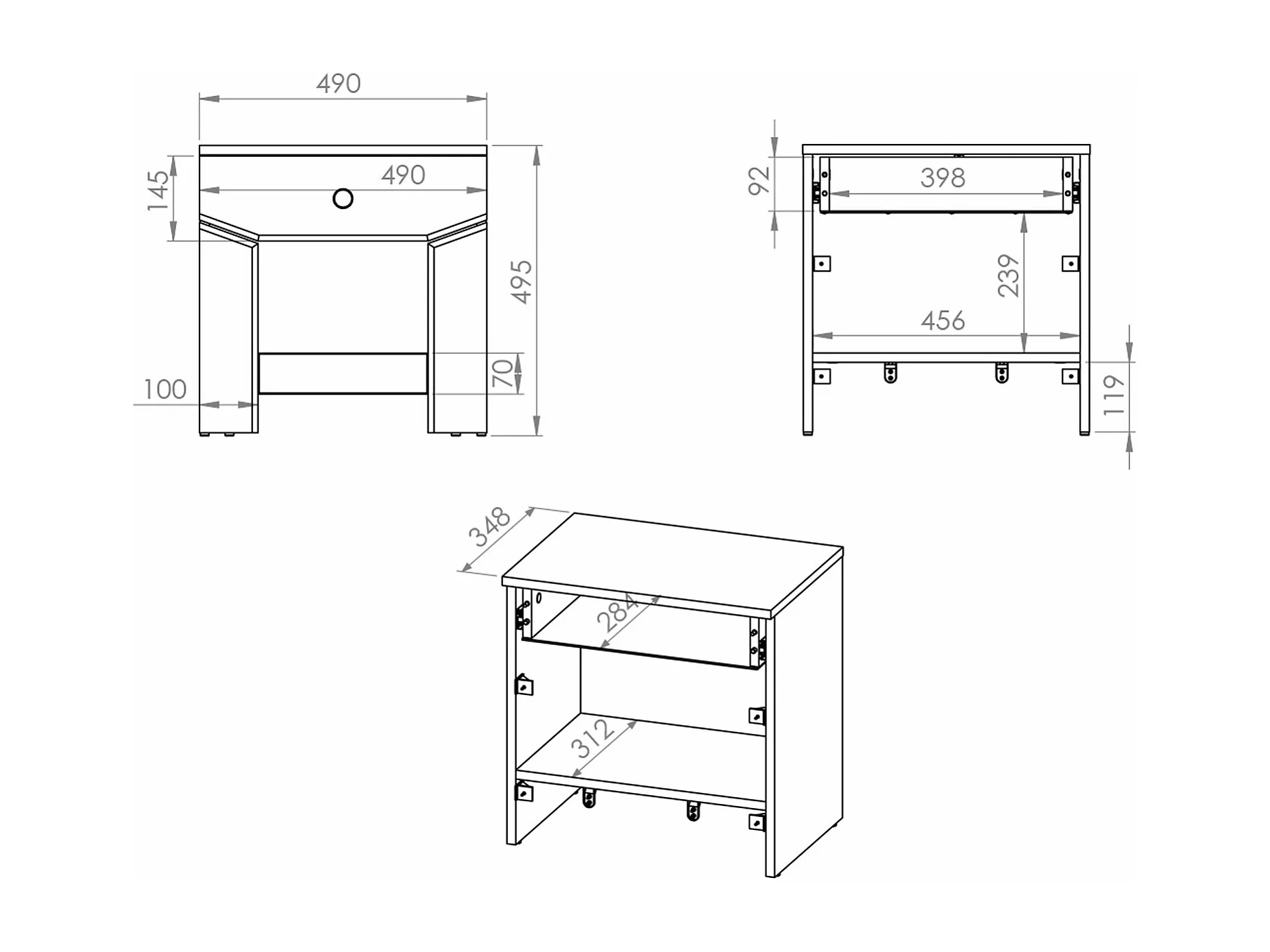 490
145
490
495
100
70
92
398
239
456
119
348
284
312