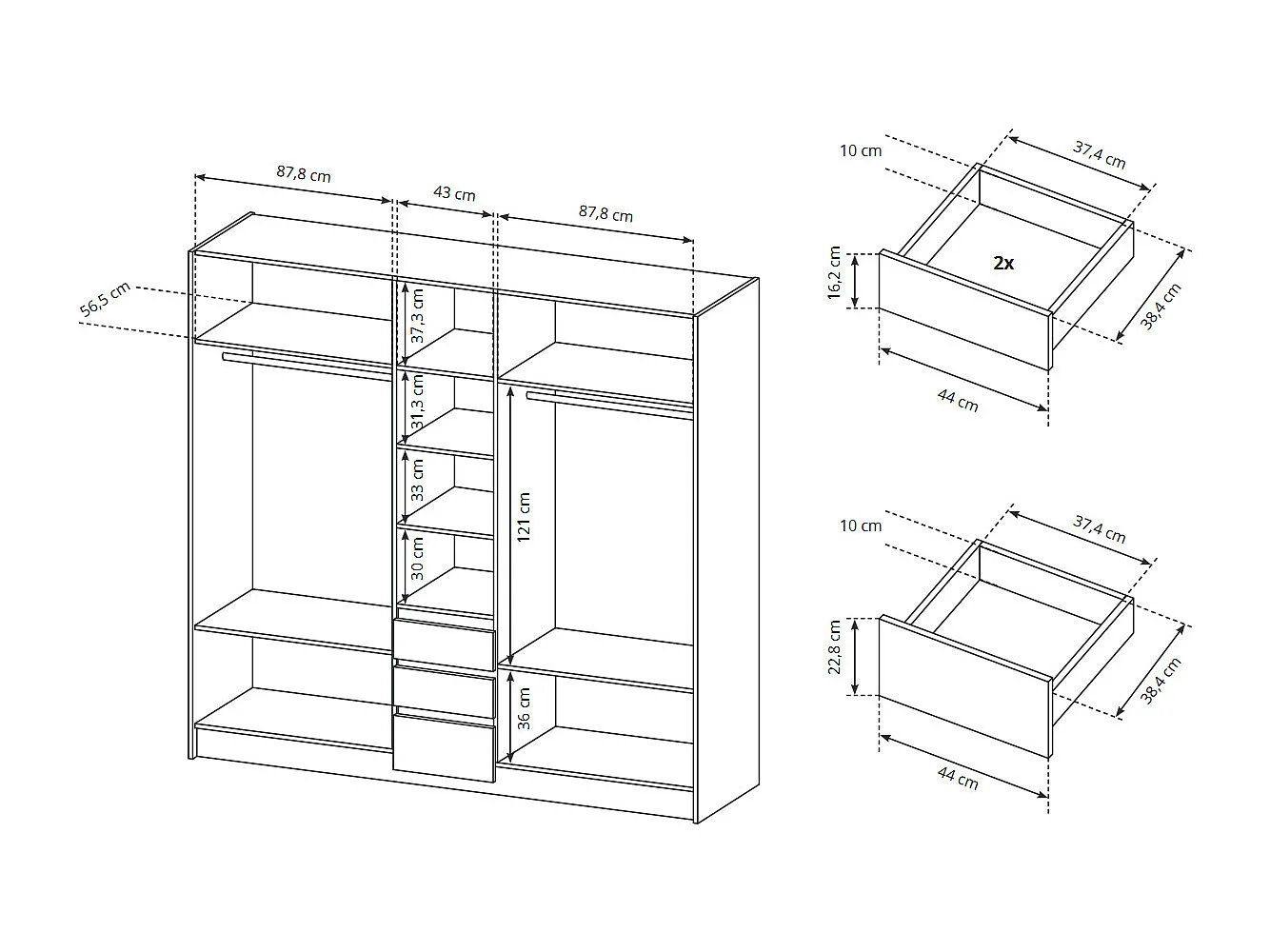 87,8 cm
43 cm
87,8 cm
56,5 cm
37,3 cm
31,3 cm
33 cm
30 cm
121 cm
36 cm

10 cm
37,4 cm
16,2 cm
2x
38,4 cm
44 cm

10 cm
37,4 cm
22,8 cm
38,4 cm
44 cm