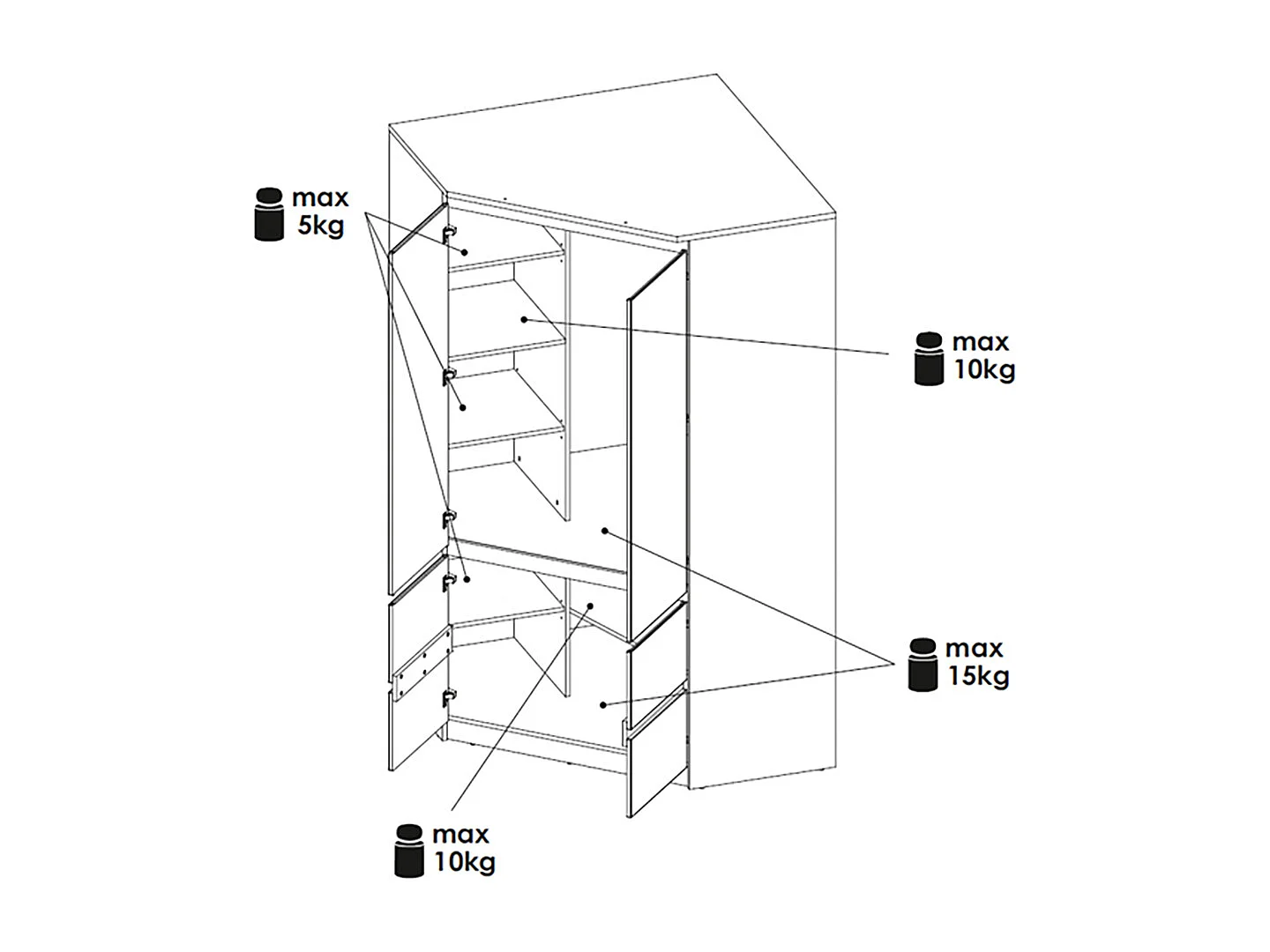 max
5kg

max
10kg

max
15kg

max
10kg