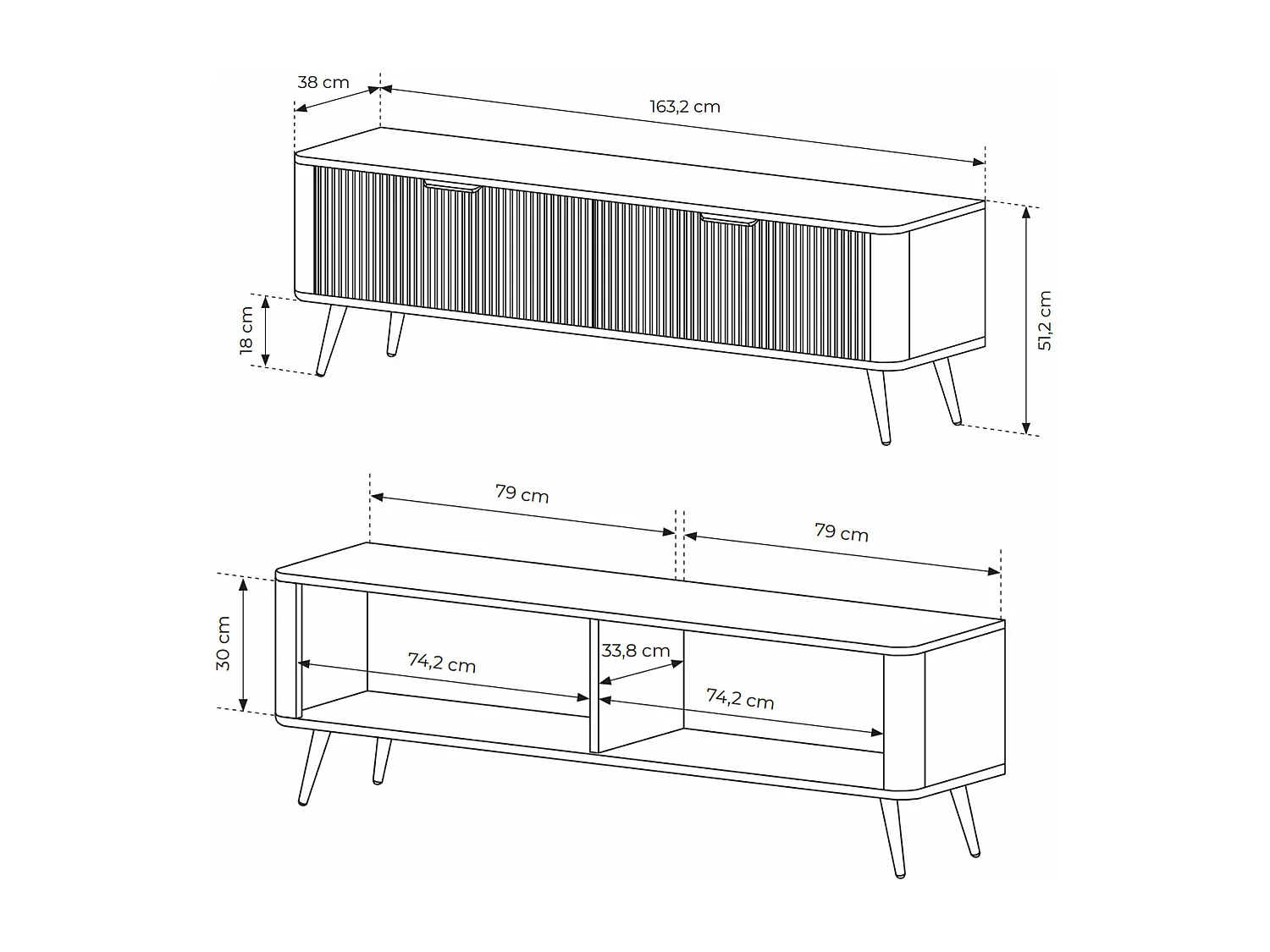 38 cm
163,2 cm
18 cm
51,2 cm
79 cm
79 cm
30 cm
74,2 cm
33,8 cm
74,2 cm