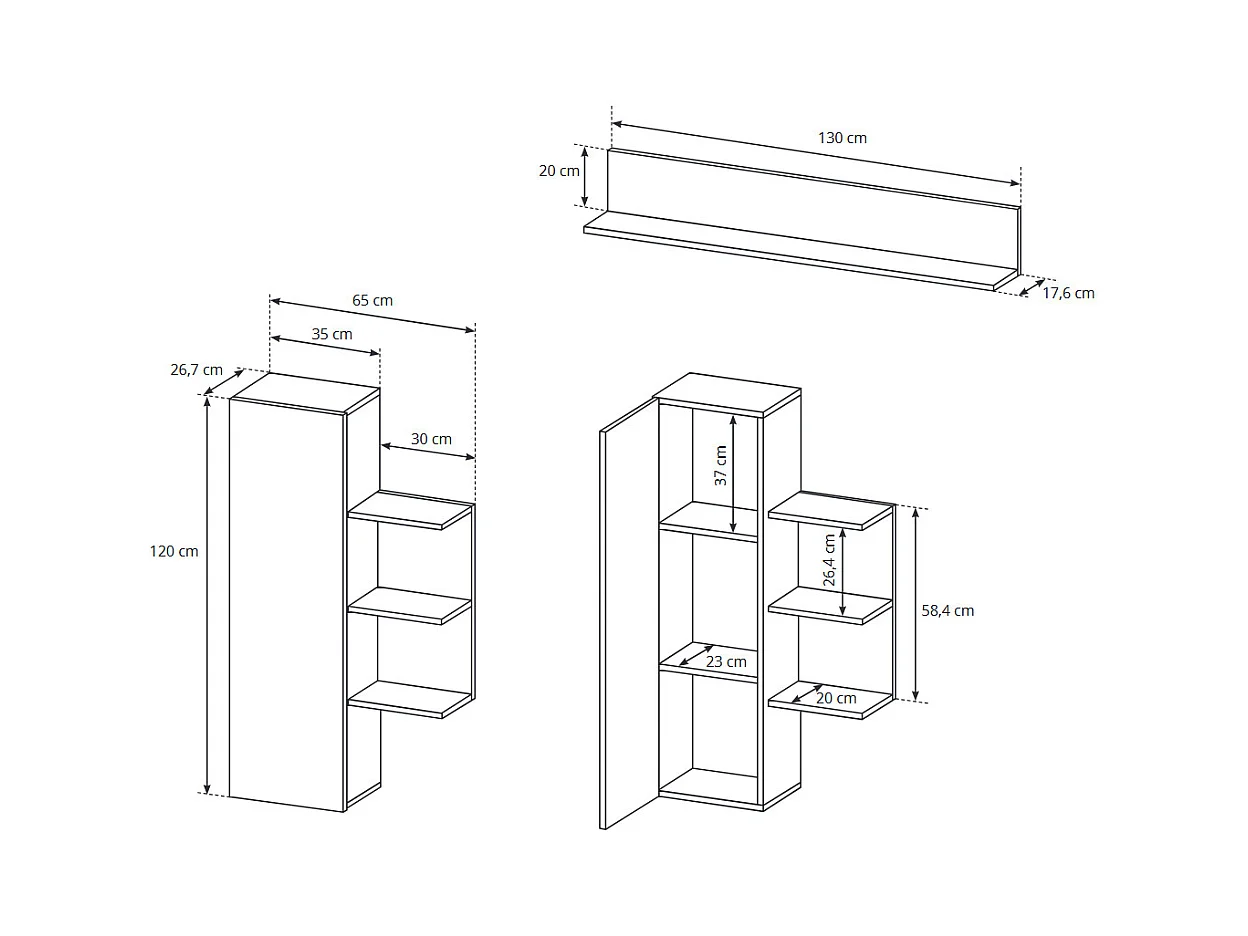 130 cm
20 cm
17,6 cm

65 cm
35 cm
26,7 cm
30 cm
120 cm

37 cm
26,4 cm
58,4 cm
23 cm
20 cm