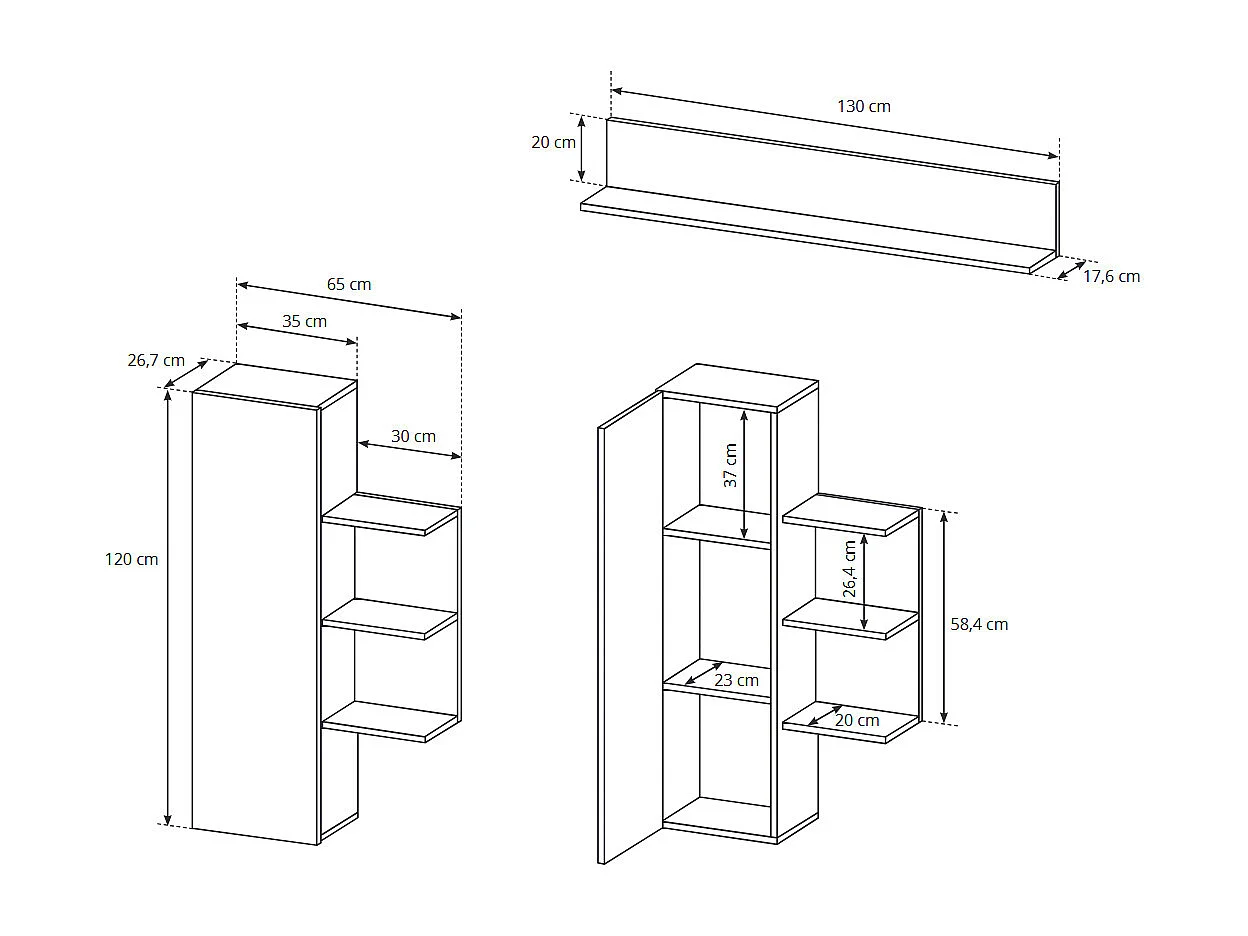 130 cm
20 cm
17,6 cm
65 cm
35 cm
26,7 cm
30 cm
120 cm
37 cm
26,4 cm
58,4 cm
23 cm
20 cm