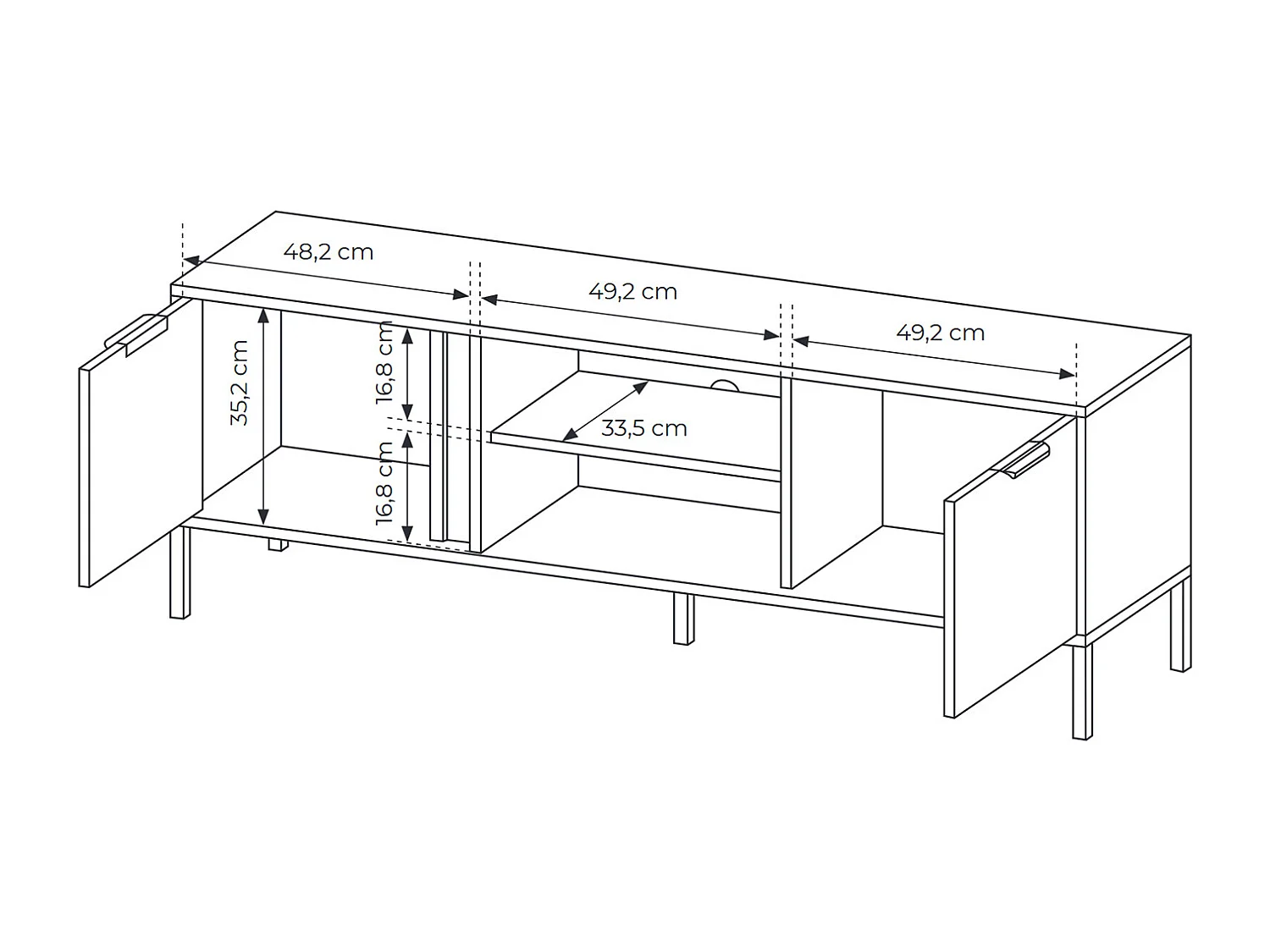 48,2 cm
49,2 cm
49,2 cm
35,2 cm
16,8 cm
16,8 cm
33,5 cm