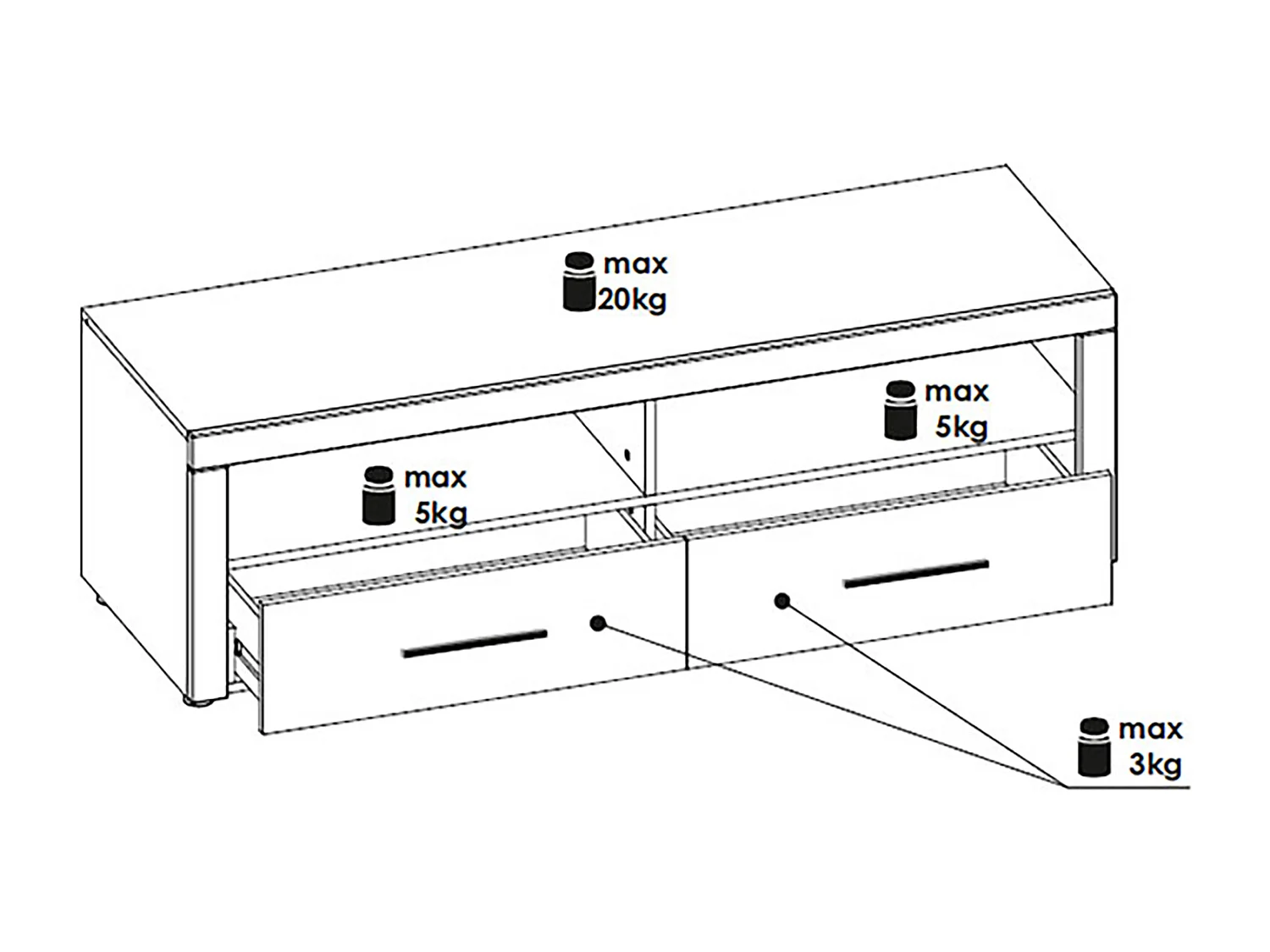 max
20kg

max
5kg

max
5kg

max
3kg