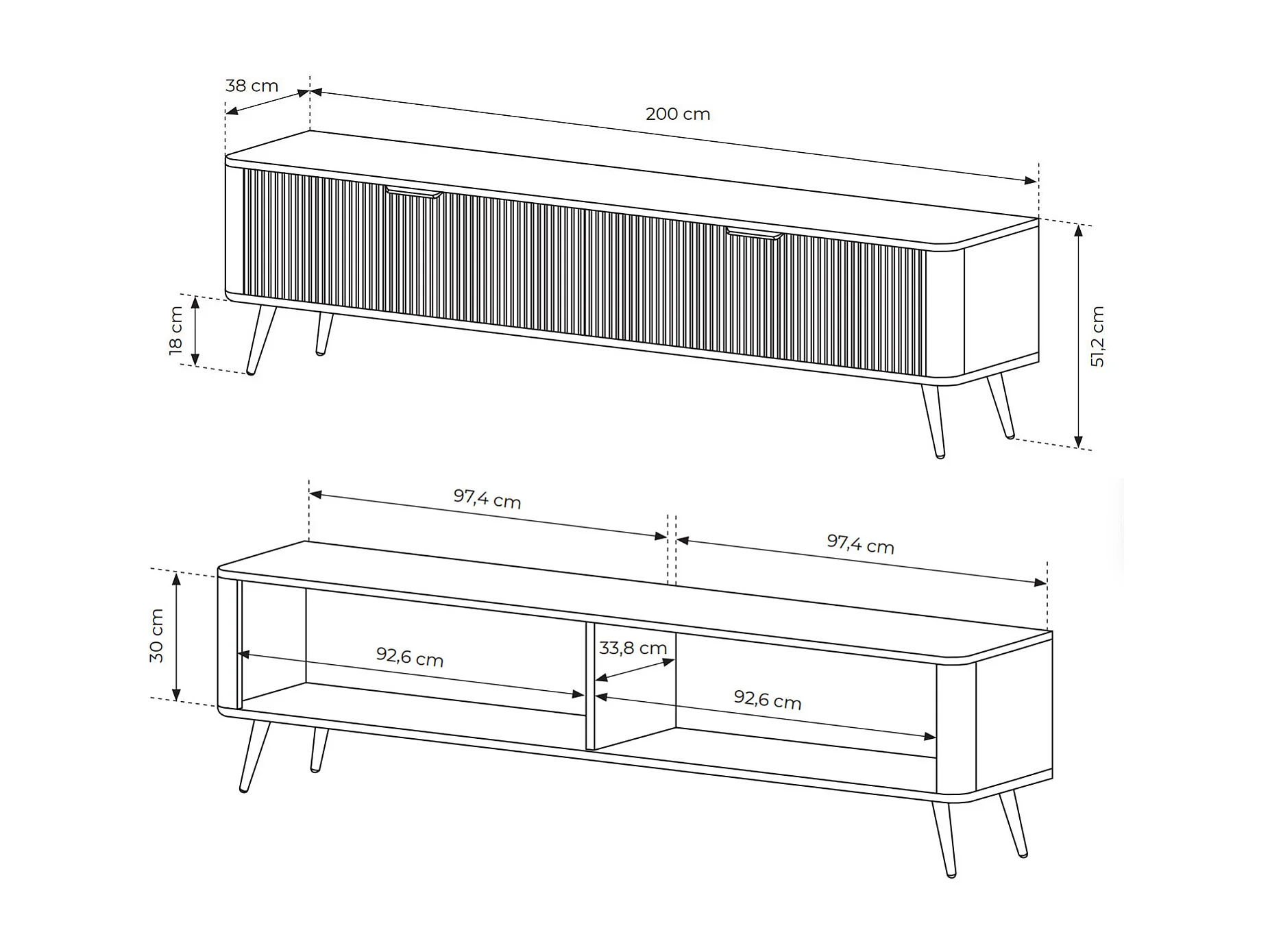 38 cm
200 cm
18 cm
51,2 cm
97,4 cm
97,4 cm
30 cm
92,6 cm
33,8 cm
92,6 cm