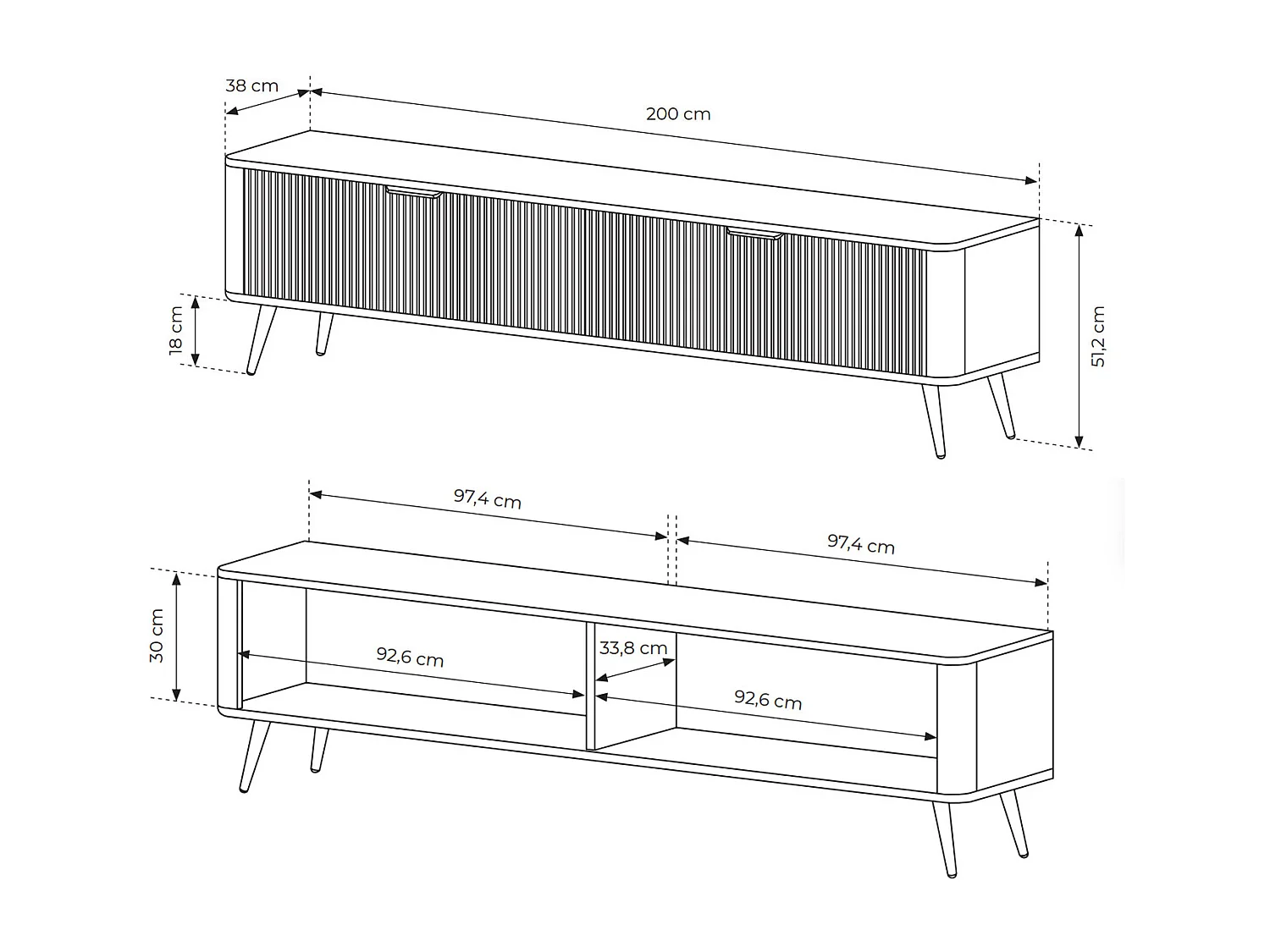 38 cm
200 cm
18 cm
51,2 cm
97,4 cm
97,4 cm
30 cm
92,6 cm
33,8 cm
92,6 cm