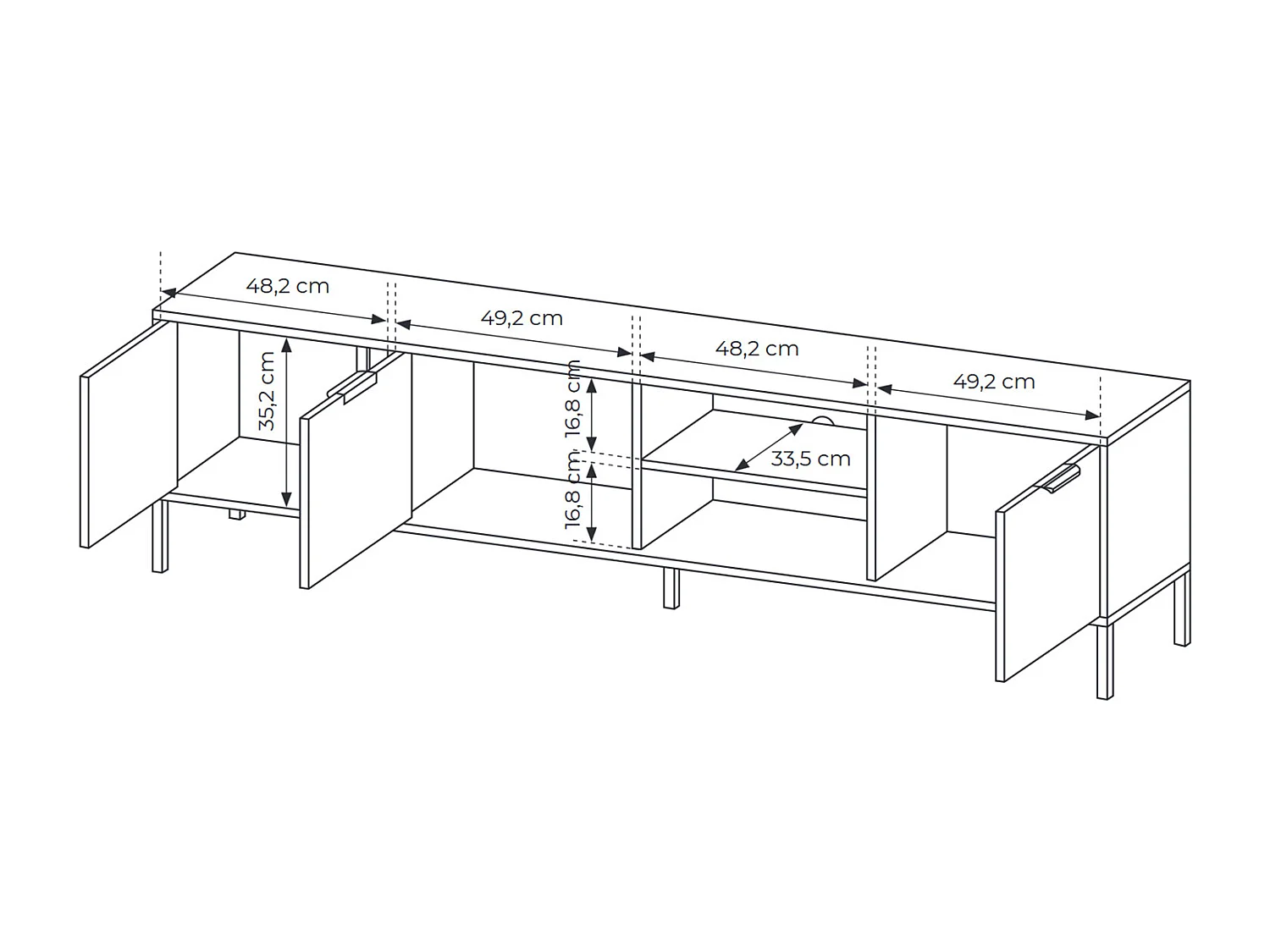 48,2 cm
49,2 cm
48,2 cm
49,2 cm
35,2 cm
16,8 cm
16,8 cm
33,5 cm