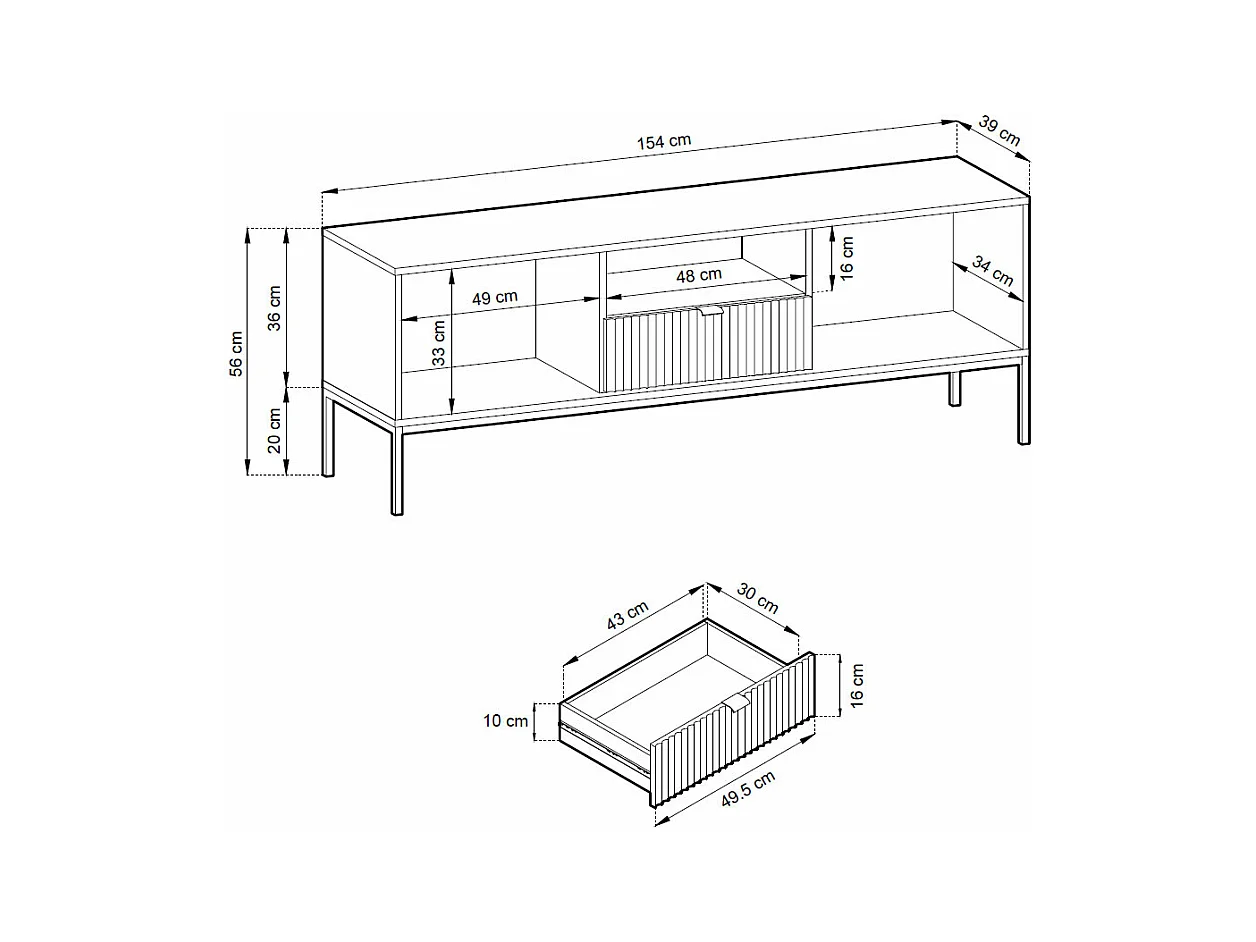 154 cm
39 cm
56 cm
36 cm
20 cm
49 cm
33 cm
48 cm
16 cm
34 cm

43 cm
30 cm
10 cm
16 cm
49.5 cm