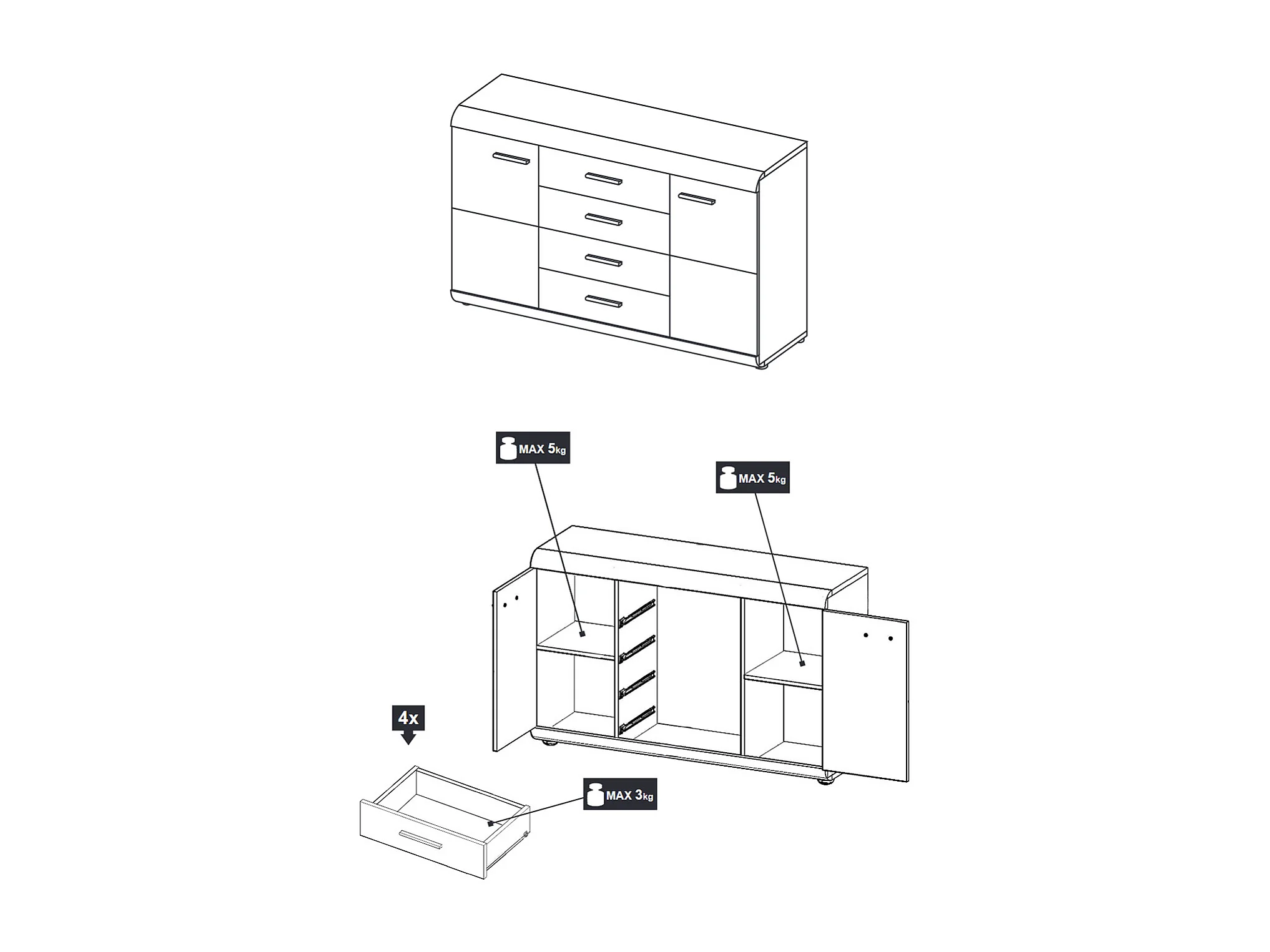 MAX 5kg

MAX 5kg

4x

MAX 3kg