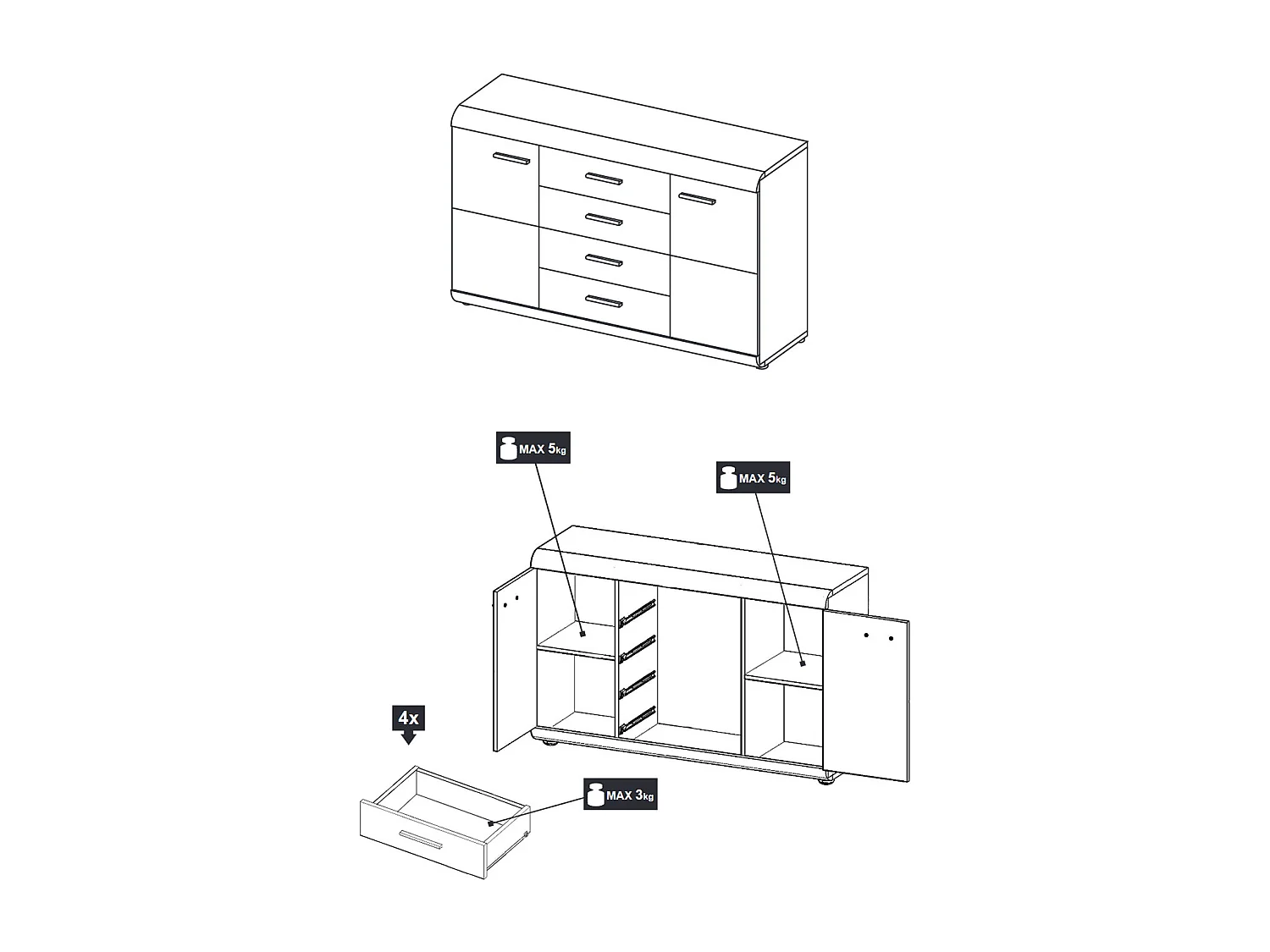 MAX 5kg

MAX 5kg

4x

MAX 3kg