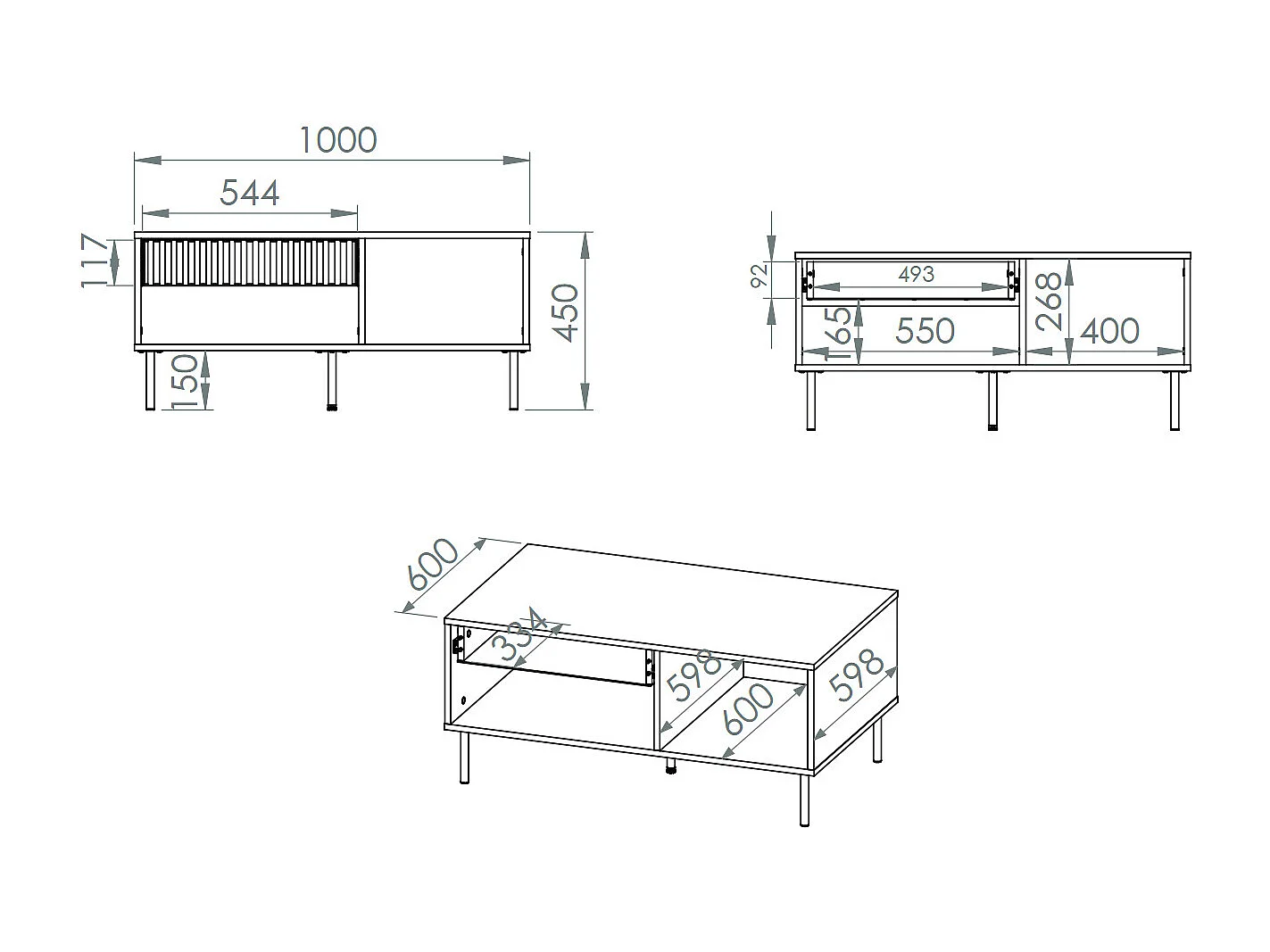 1000
544
117
450
150

92
493
165
550
268
400

600
334
598
600
598