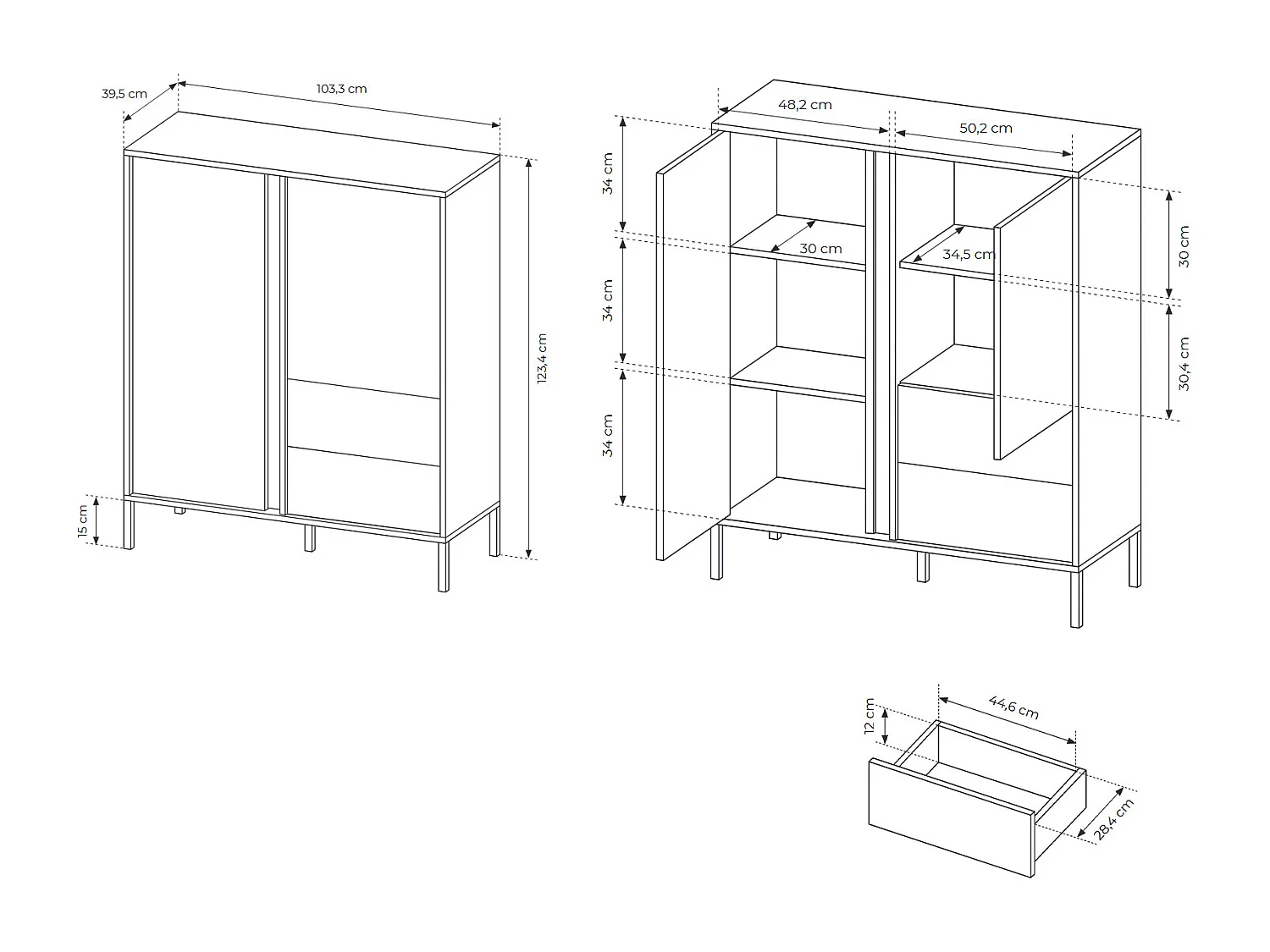 39,5 cm
103,3 cm
123,4 cm
15 cm

48,2 cm
50,2 cm
34 cm
34 cm
34 cm
30 cm
34,5 cm
30 cm
30,4 cm

12 cm
44,6 cm
28,4 cm