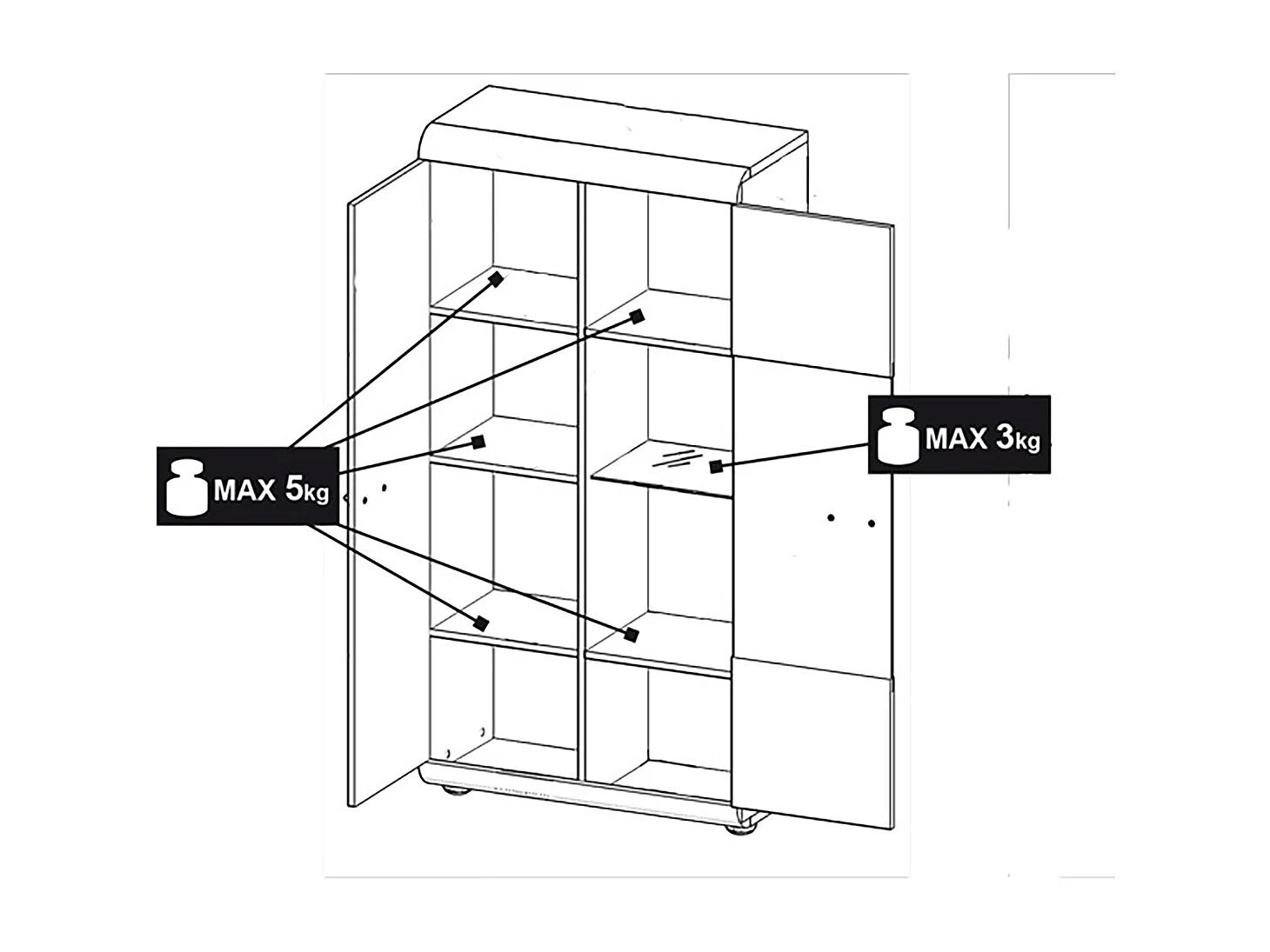 MAX 5kg

MAX 3kg