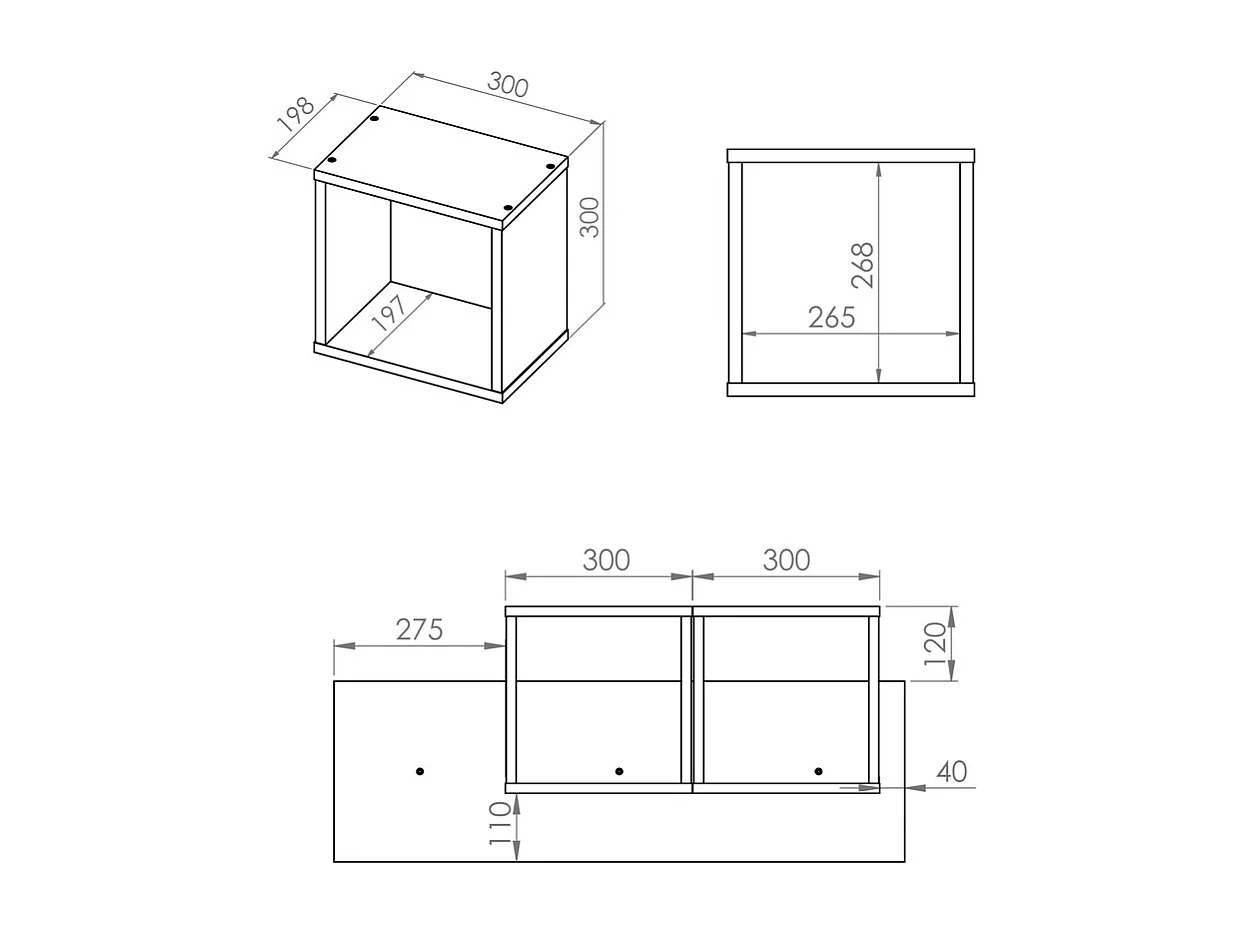 198
300
300
197
268
265
300
300
275
120
40
110