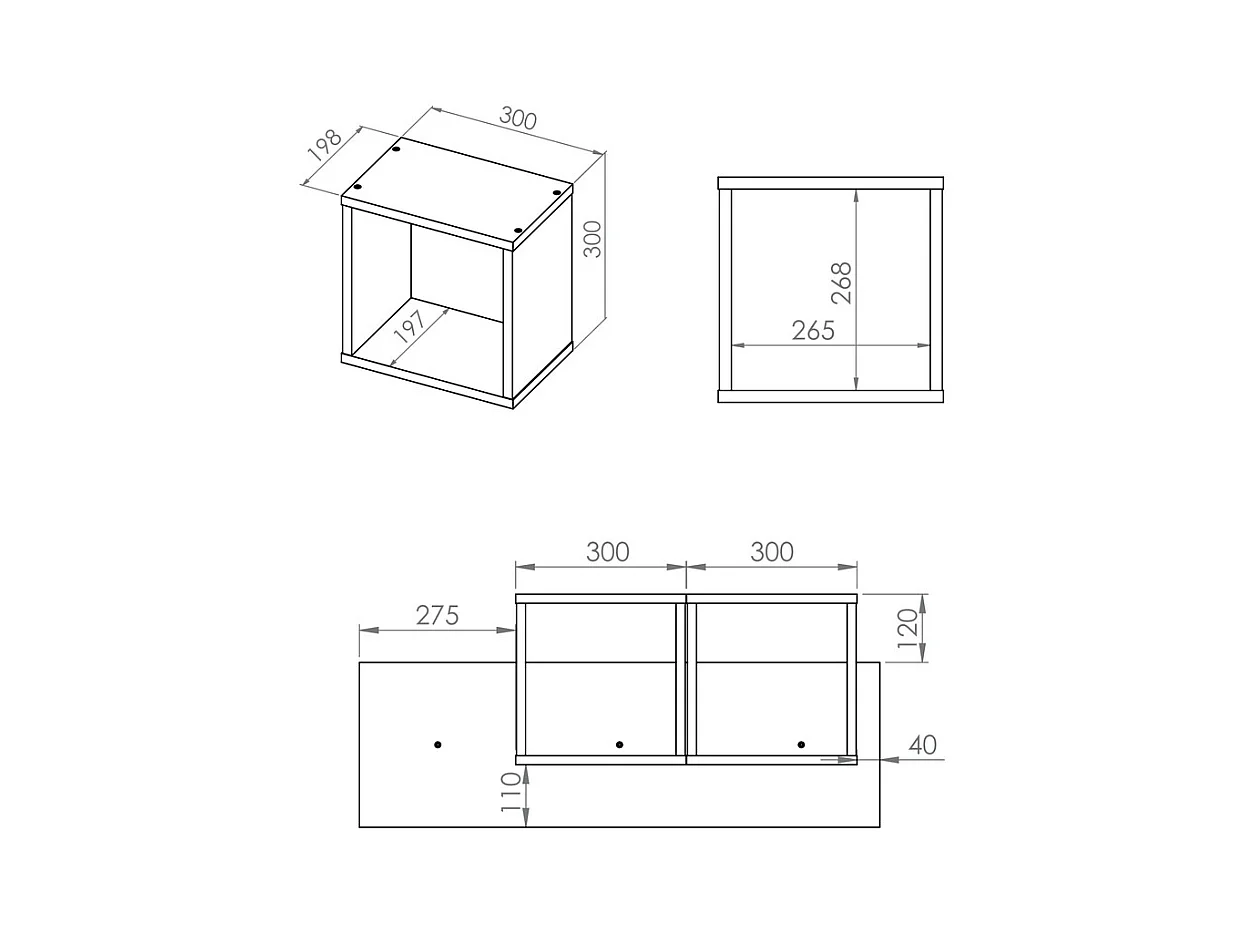 198
300
300
197

268
265

300
300
275
120
40
110