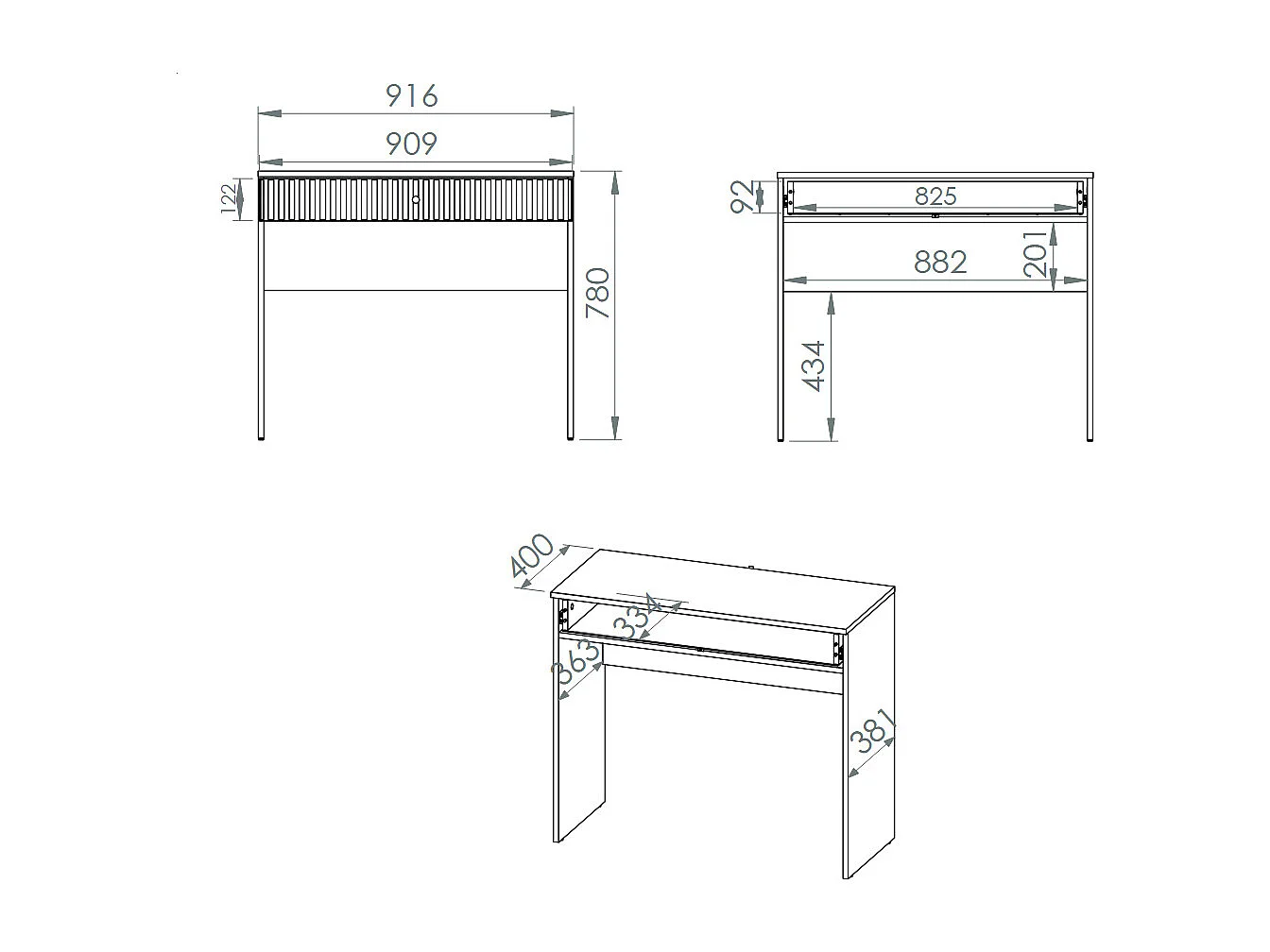 916
909
122
780
92
825
882
201
434
400
334
363
381