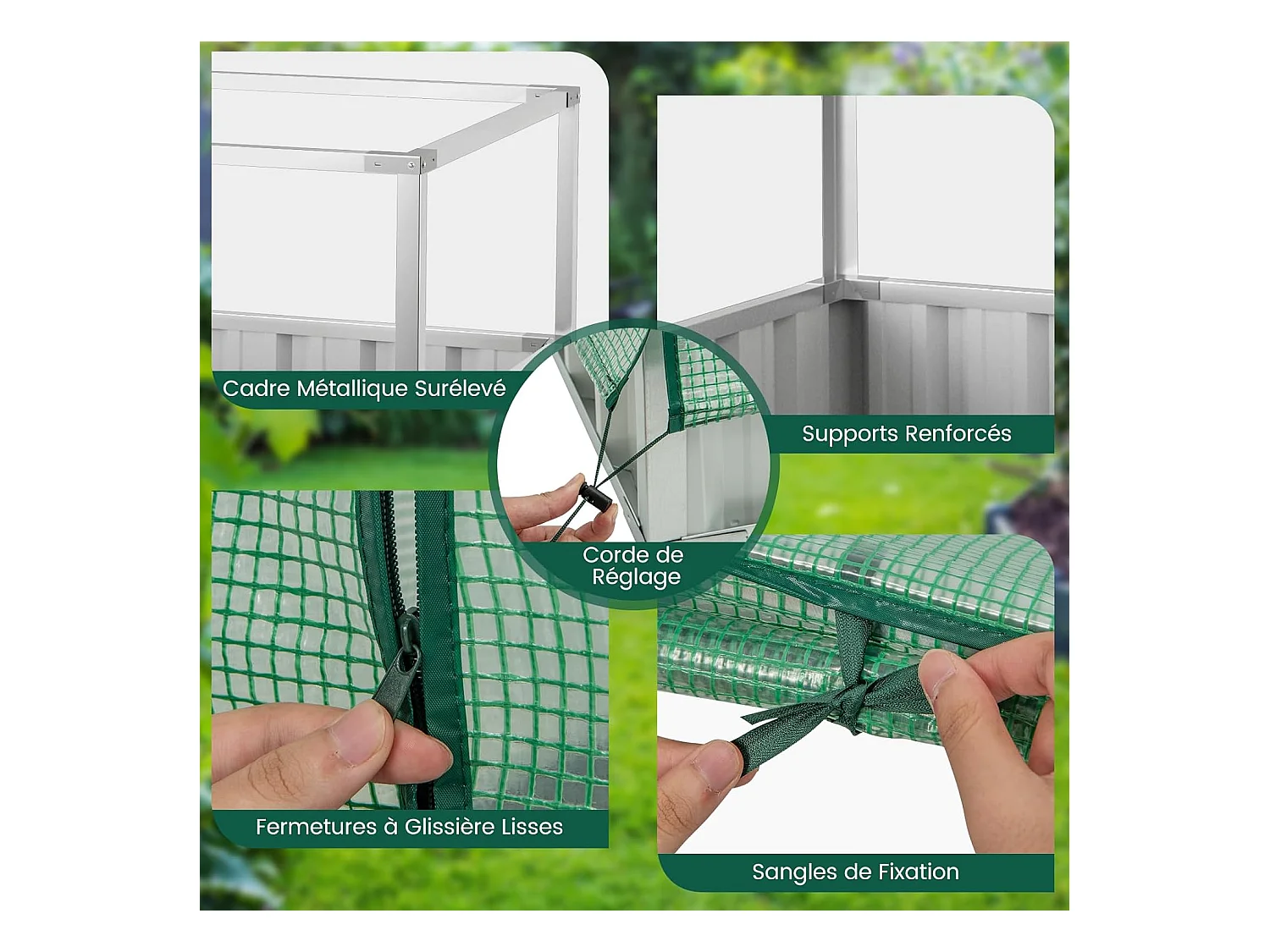 Cadre Métallique Surélevé

Supports Renforcés

Corde de Réglage

Fermetures à Glissière Lisses

Sangles de Fixation