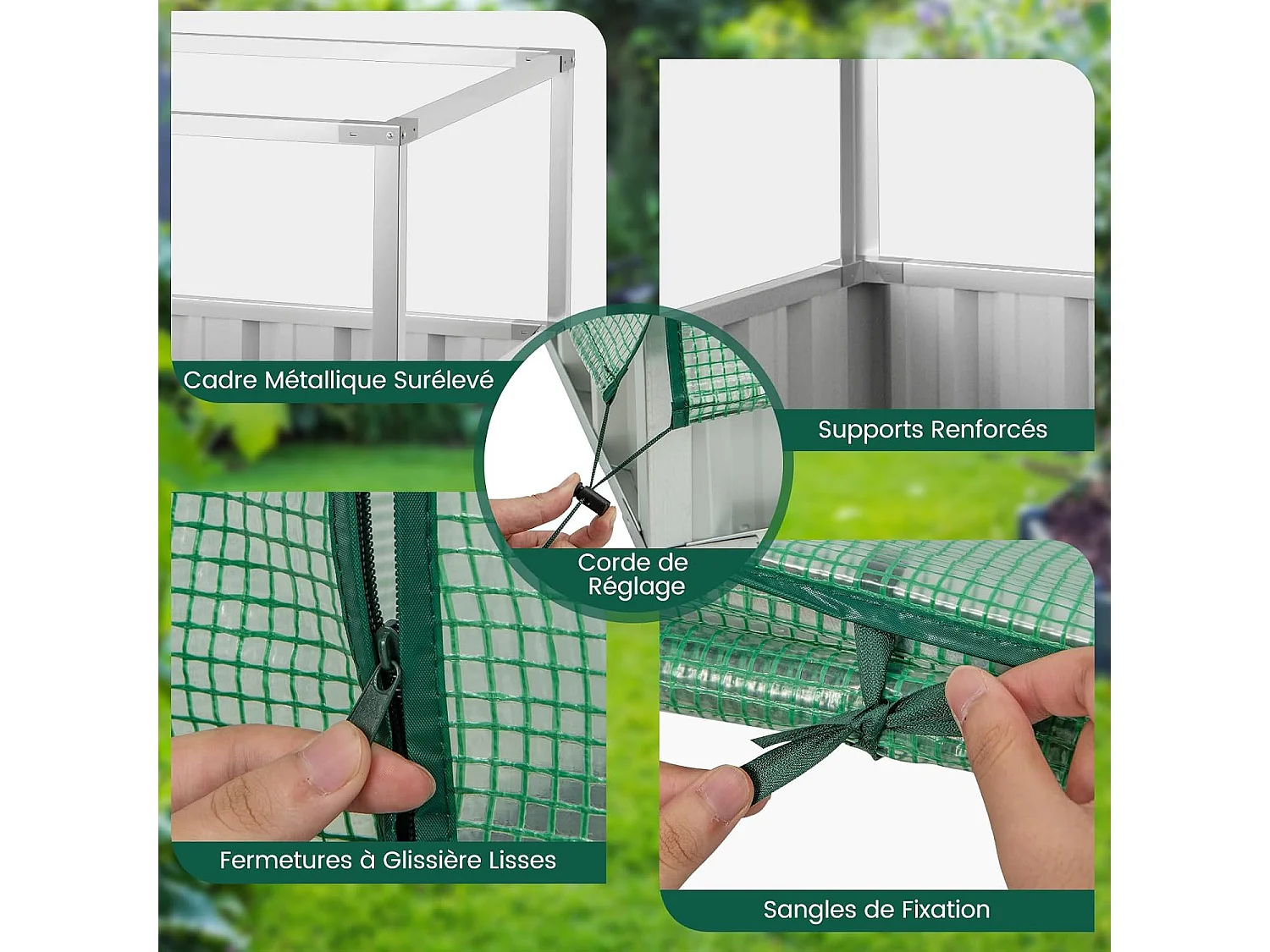 Cadre Métallique Surélevé

Supports Renforcés

Corde de Réglage

Fermetures à Glissière Lisses

Sangles de Fixation