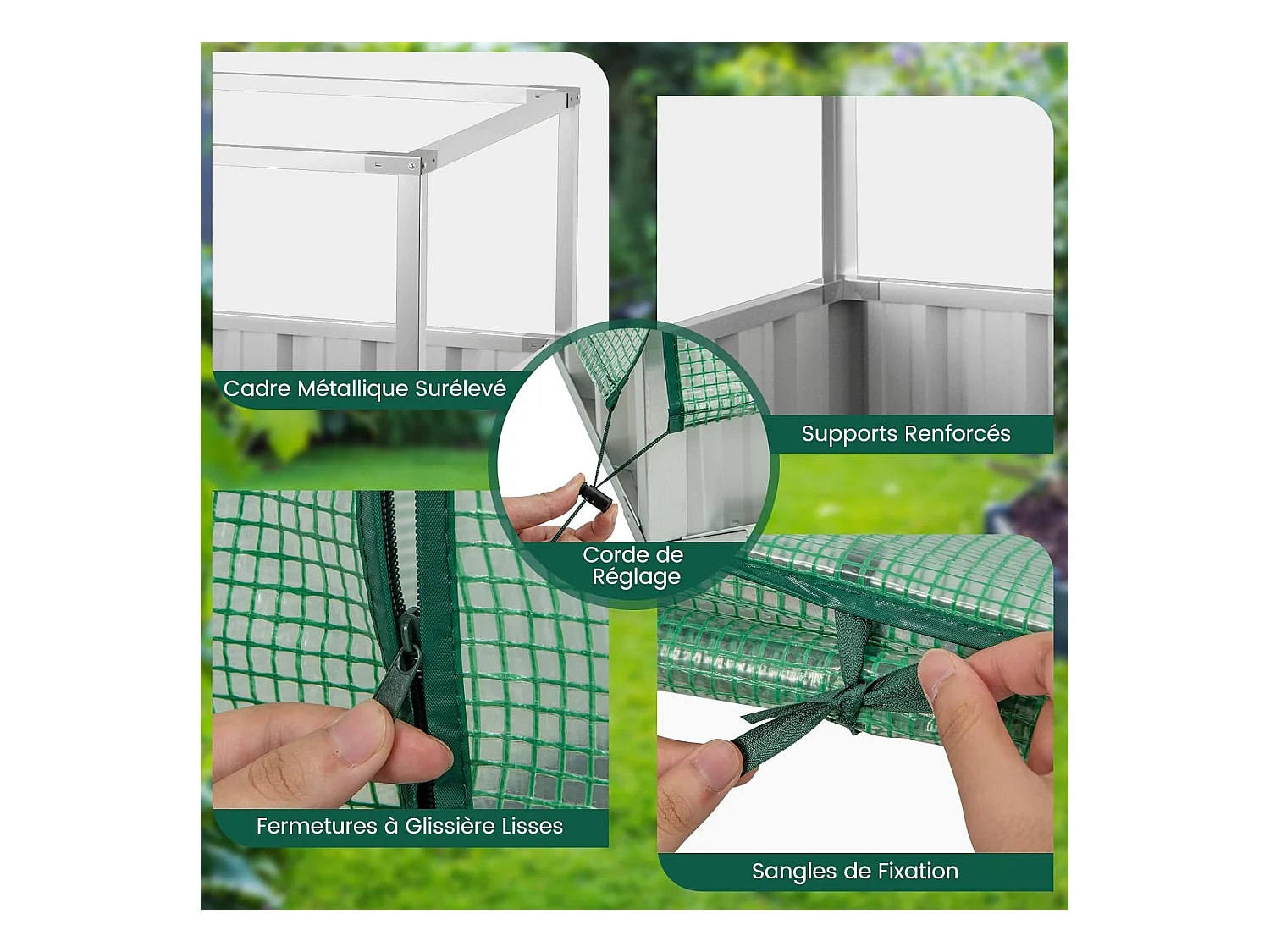 Cadre Métallique Surélevé

Supports Renforcés

Corde de Réglage

Fermetures à Glissière Lisses

Sangles de Fixation