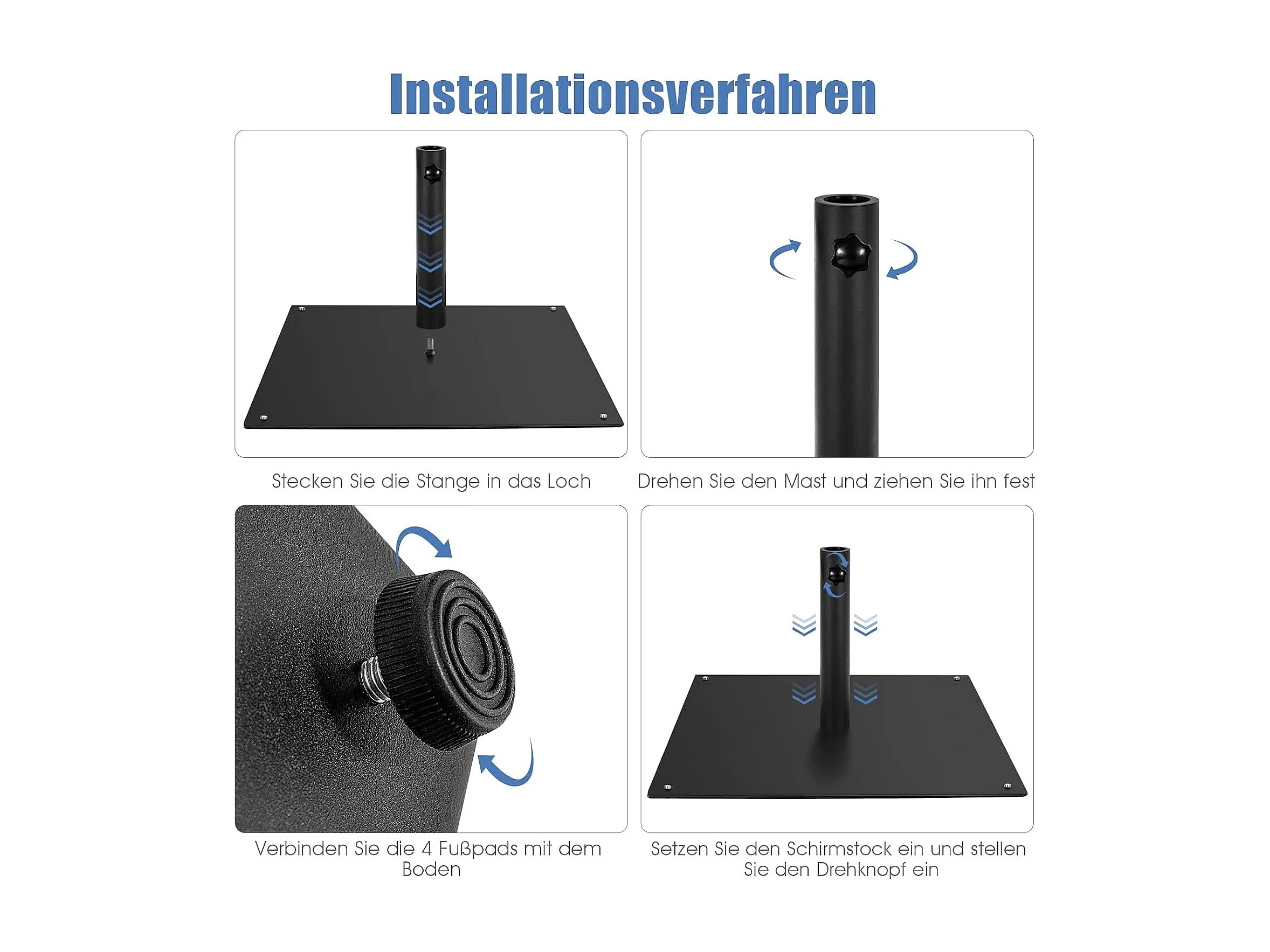 Installationsverfahren

Stecken Sie die Stange in das Loch

Drehen Sie den Mast und ziehen Sie ihn fest

Verbinden Sie die 4 Fußpads mit dem Boden

Setzen Sie den Schirmstock ein und stellen Sie den Drehknopf ein