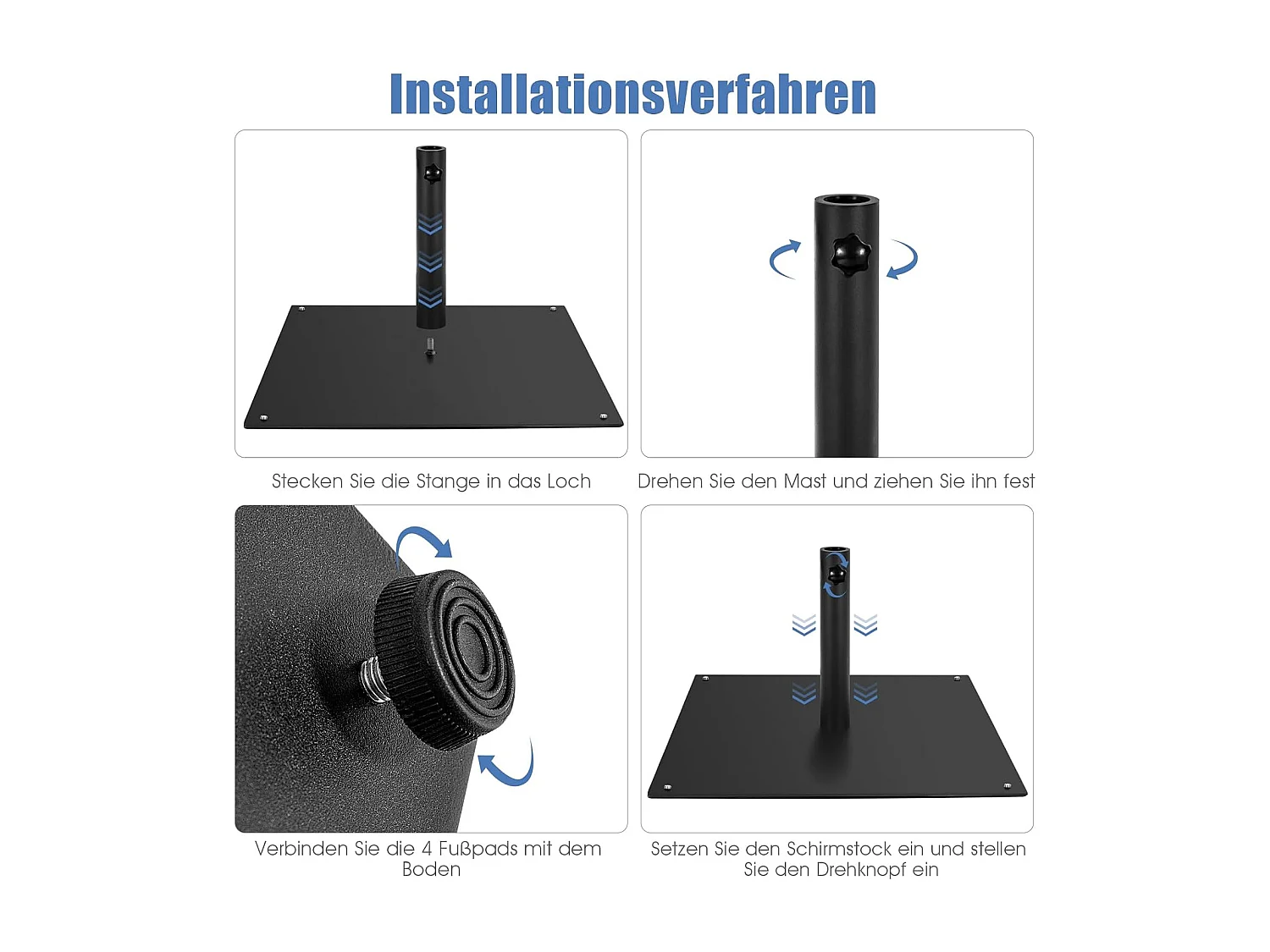 Installationsverfahren

Stecken Sie die Stange in das Loch

Drehen Sie den Mast und ziehen Sie ihn fest

Verbinden Sie die 4 Fußpads mit dem Boden

Setzen Sie den Schirmstock ein und stellen Sie den Drehknopf ein