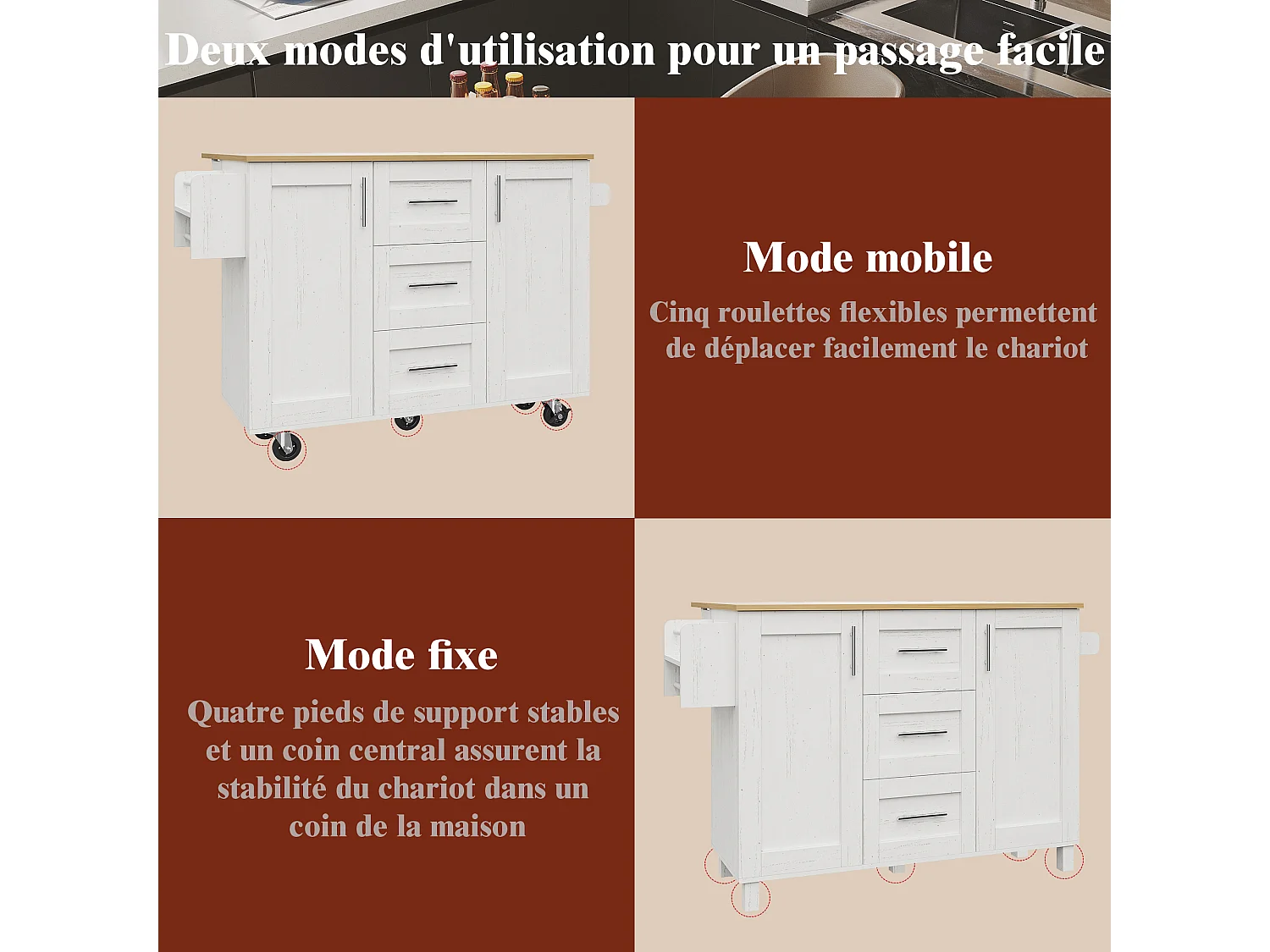 Deux modes d'utilisation pour un passage facile

Mode mobile

Cinq roulettes flexibles permettent de déplacer facilement le chariot

Mode fixe

Quatre pieds de support stables et un coin central assurent la stabilité du chariot dans un coin de la maison