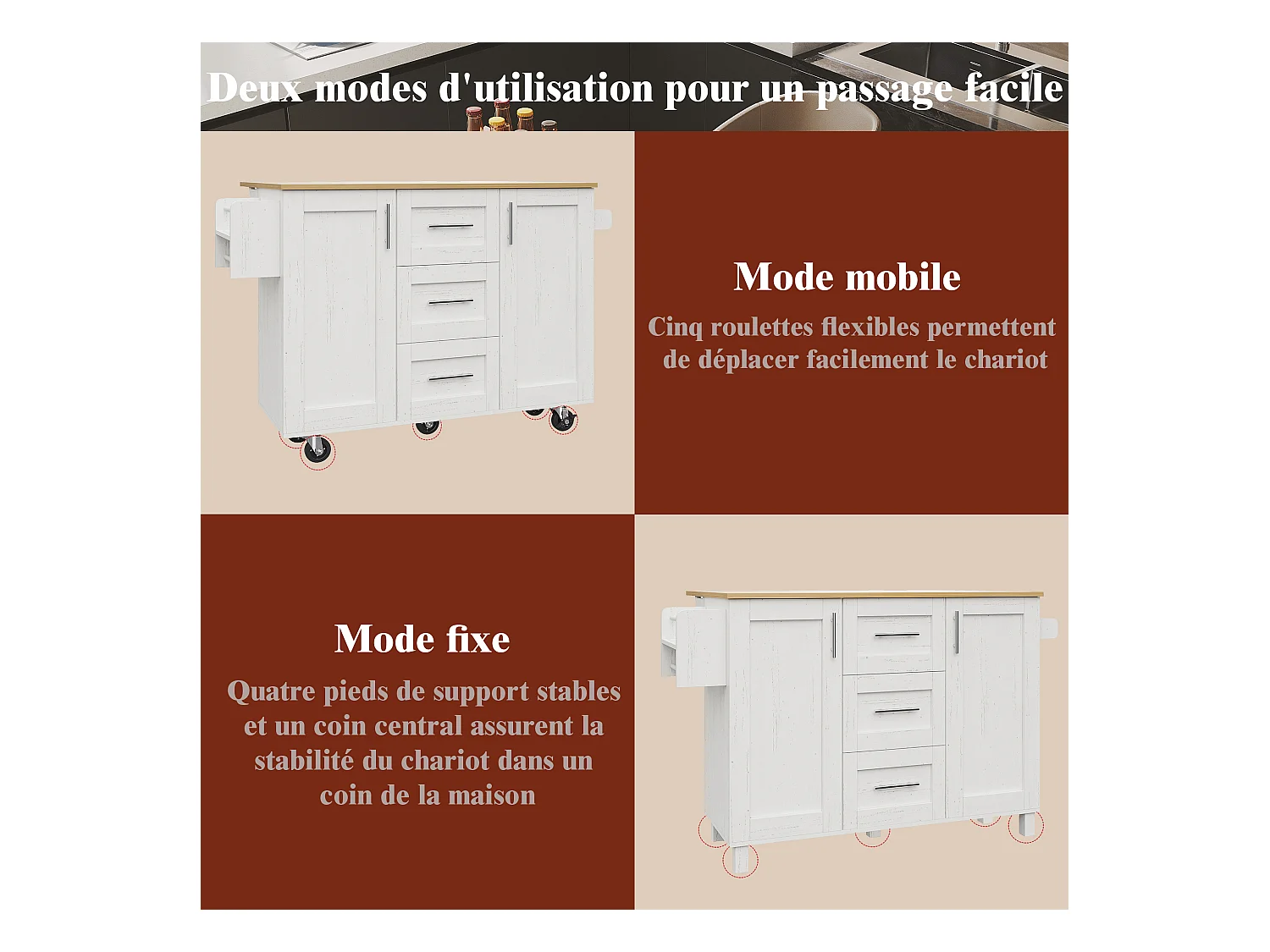 Deux modes d'utilisation pour un passage facile

Mode mobile

Cinq roulettes flexibles permettent de déplacer facilement le chariot

Mode fixe

Quatre pieds de support stables et un coin central assurent la stabilité du chariot dans un coin de la maison