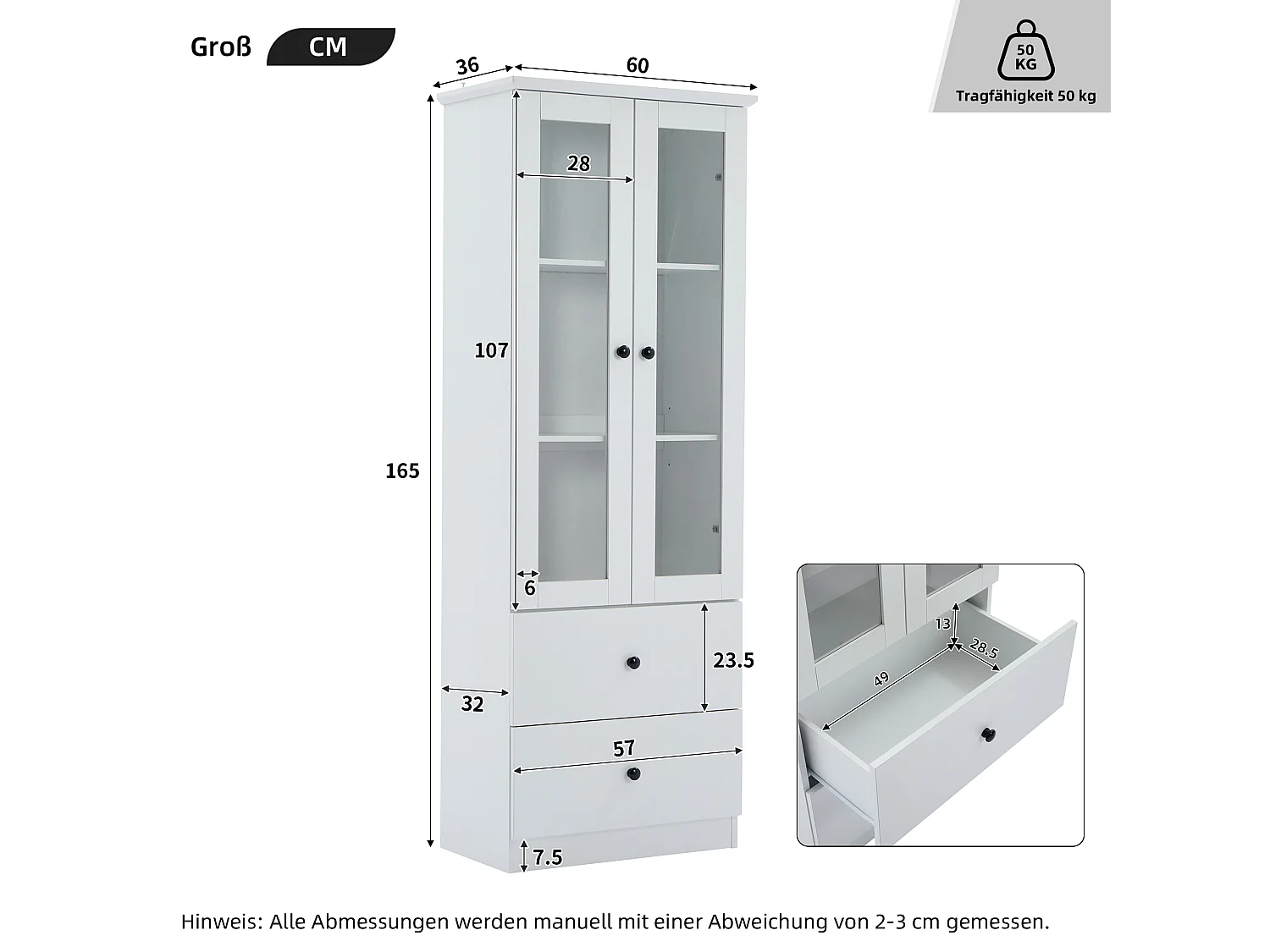 Groß CM

50 KG

Tragfähigkeit 50 kg

36

60

28

107

165

6

23.5

32

57

7.5

13

28.5

49

Hinweis: Alle Abmessungen werden manuell mit einer Abweichung von 2-3 cm gemessen.