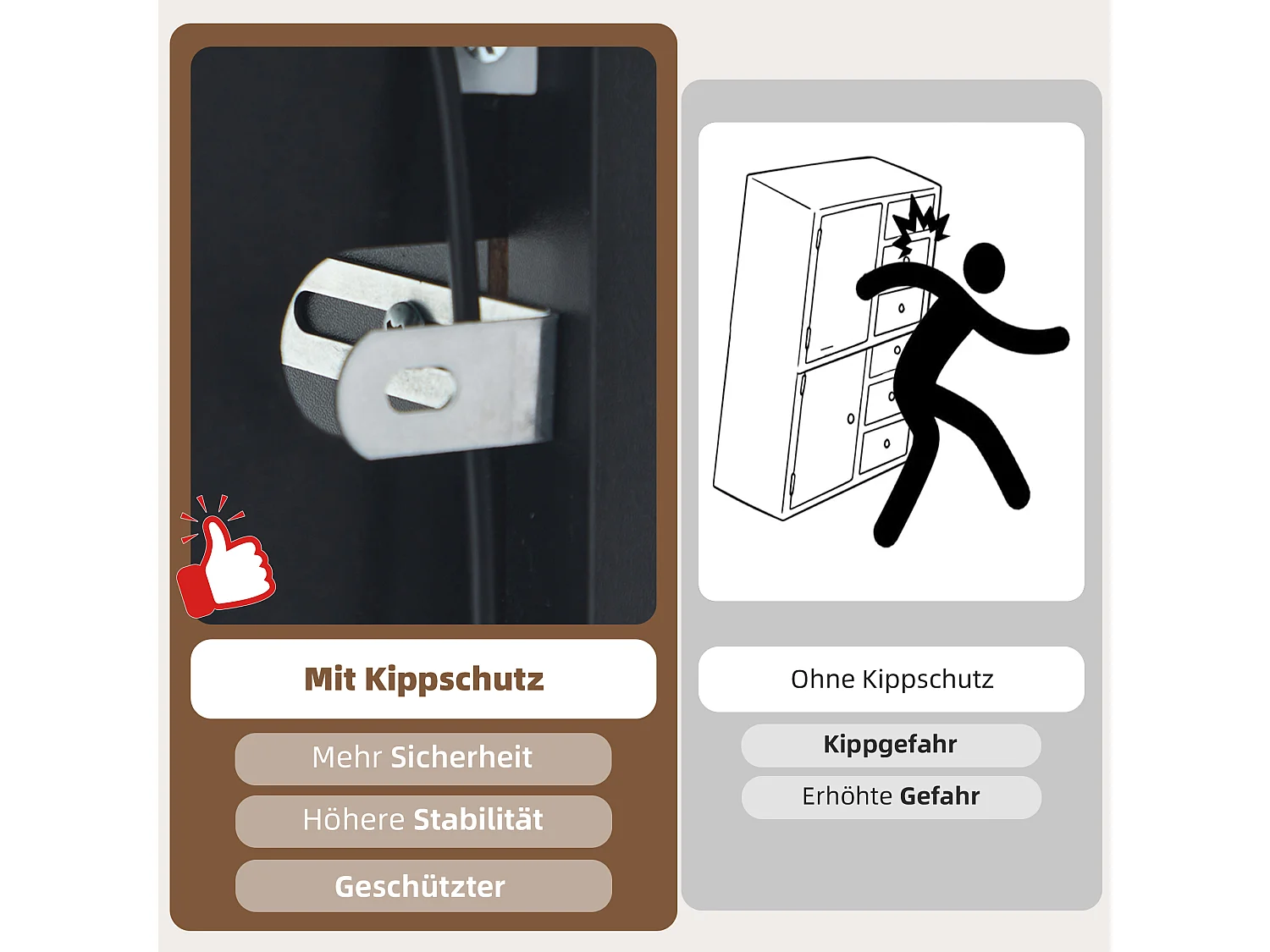 Mit Kippschutz

Mehr Sicherheit

Höhere Stabilität

Geschützter

Ohne Kippschutz

Kippgefahr

Erhöhte Gefahr