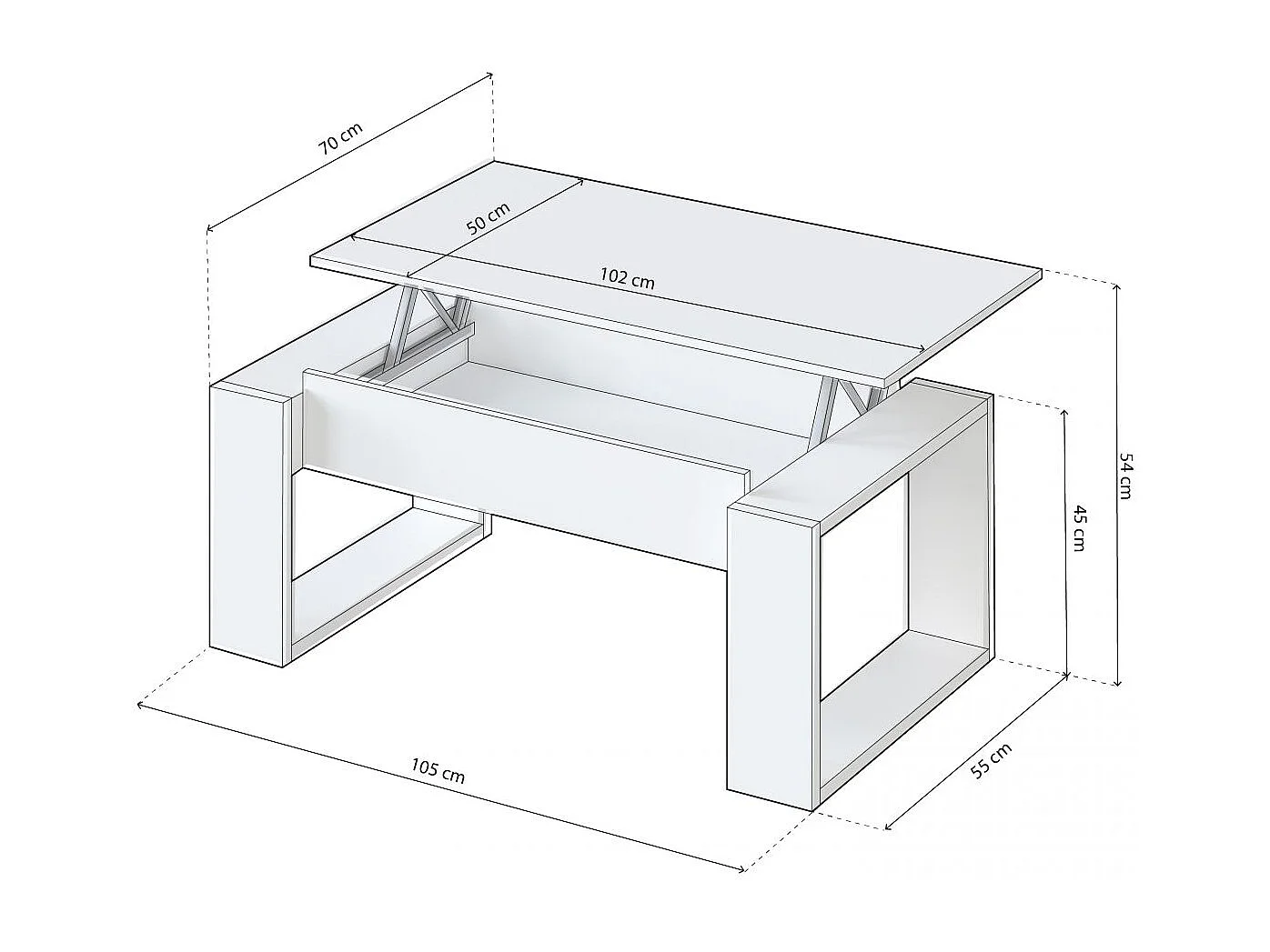 70 cm

50 cm

102 cm

54 cm

45 cm

105 cm

55 cm