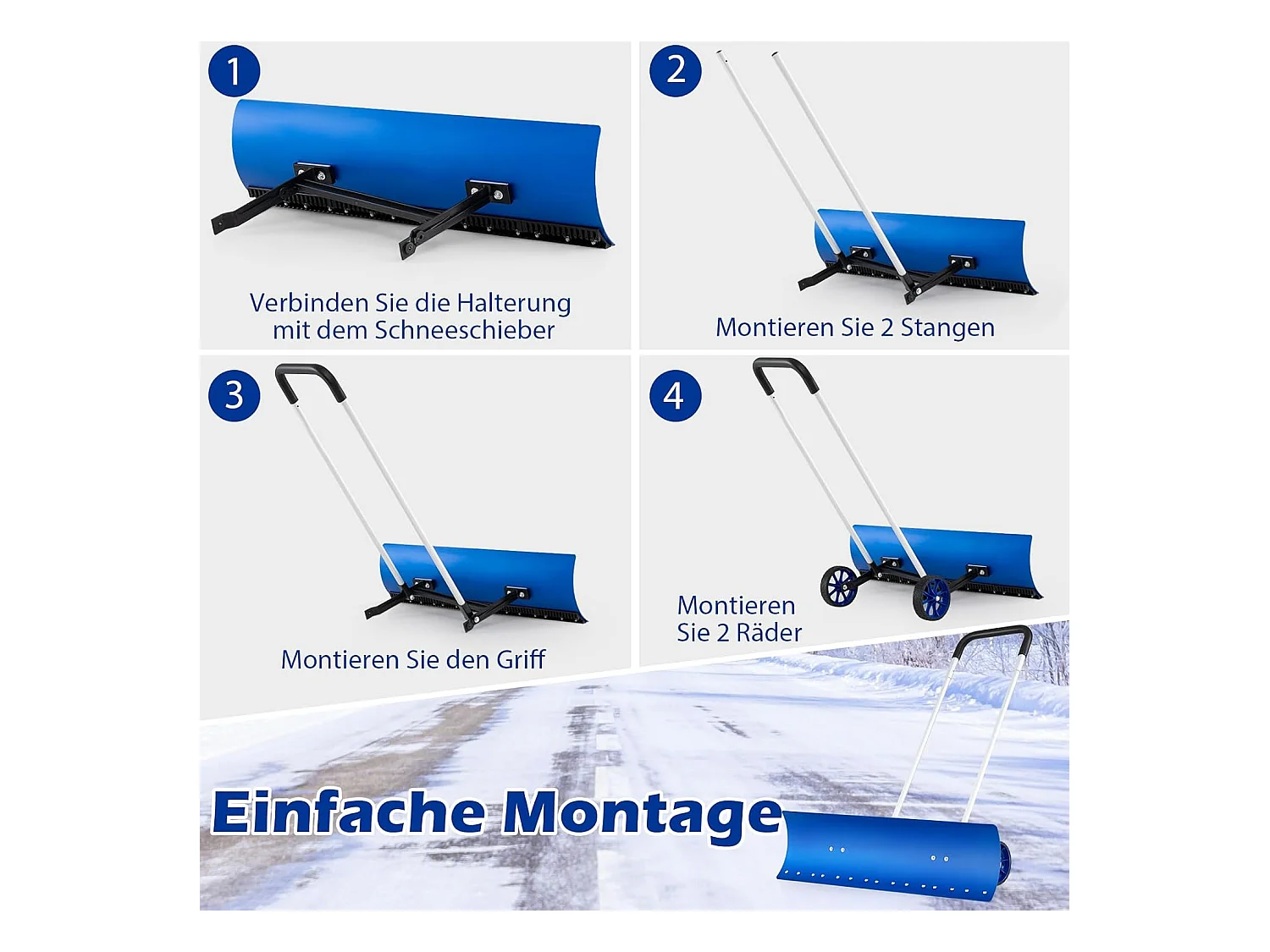 1

Verbinden Sie die Halterung mit dem Schneeschieber

2

Montieren Sie 2 Stangen

3

Montieren Sie den Griff

4

Montieren Sie 2 Räder

Einfache Montage