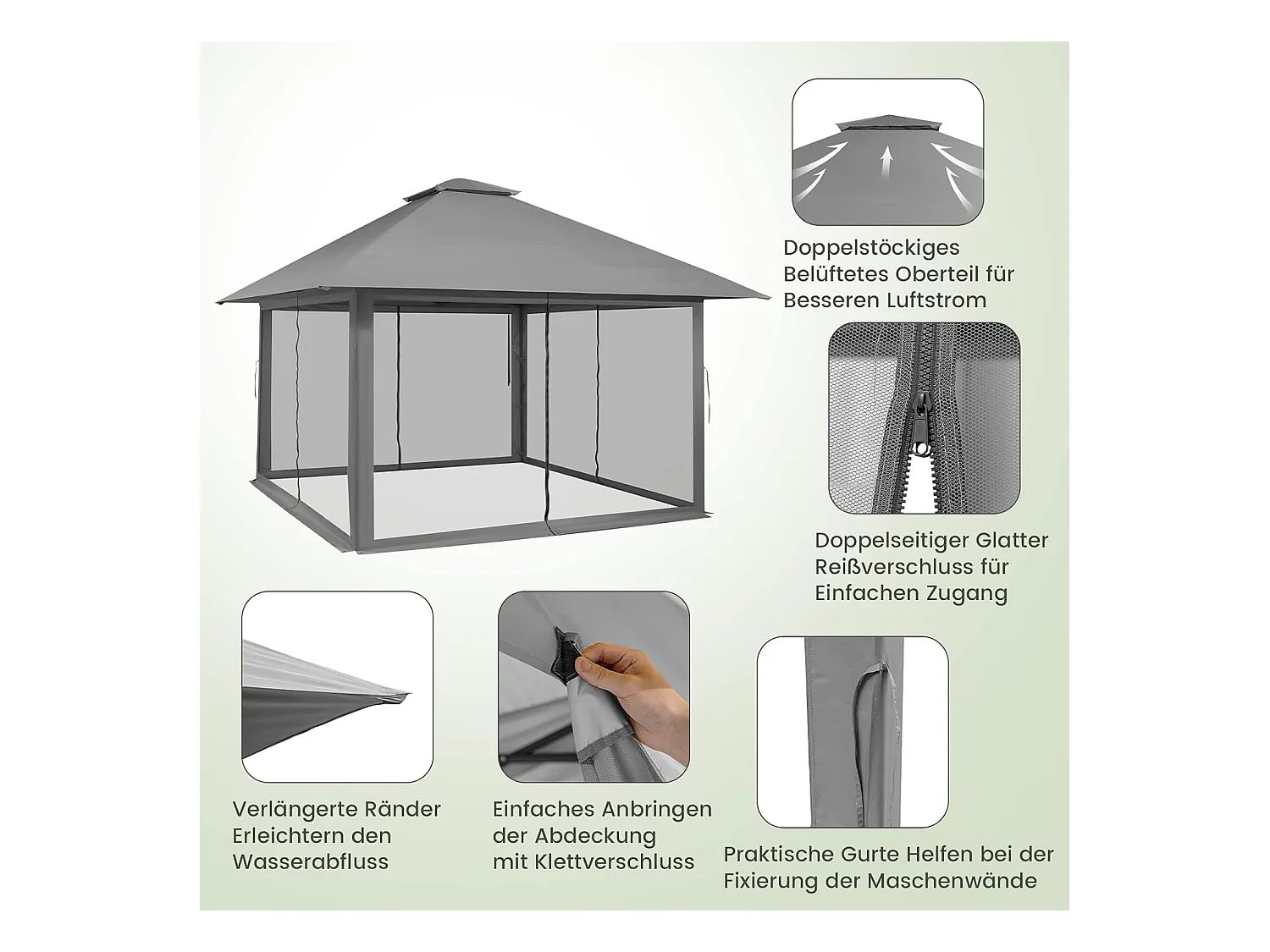 Doppelstöckiges Belüftetes Oberteil für Besseren Luftstrom

Doppelseitiger Glatter Reißverschluss für Einfachen Zugang

Verlängerte Ränder Erleichtern den Wasserabfluss

Einfaches Anbringen der Abdeckung mit Klettverschluss

Praktische Gurte Helfen bei der Fixierung der Maschenwände