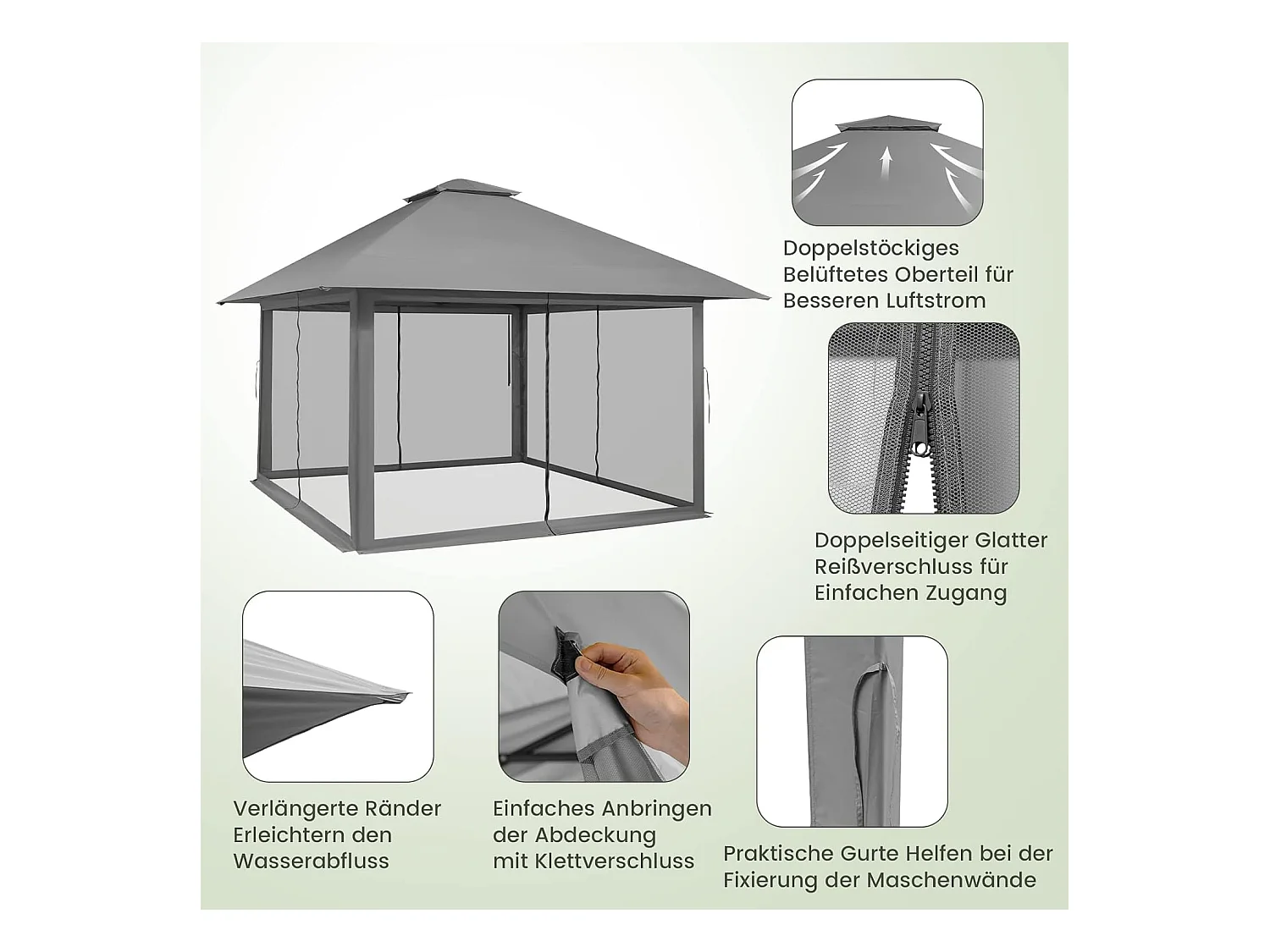 Doppelstöckiges Belüftetes Oberteil für Besseren Luftstrom

Doppelseitiger Glatter Reißverschluss für Einfachen Zugang

Verlängerte Ränder Erleichtern den Wasserabfluss

Einfaches Anbringen der Abdeckung mit Klettverschluss

Praktische Gurte Helfen bei der Fixierung der Maschenwände