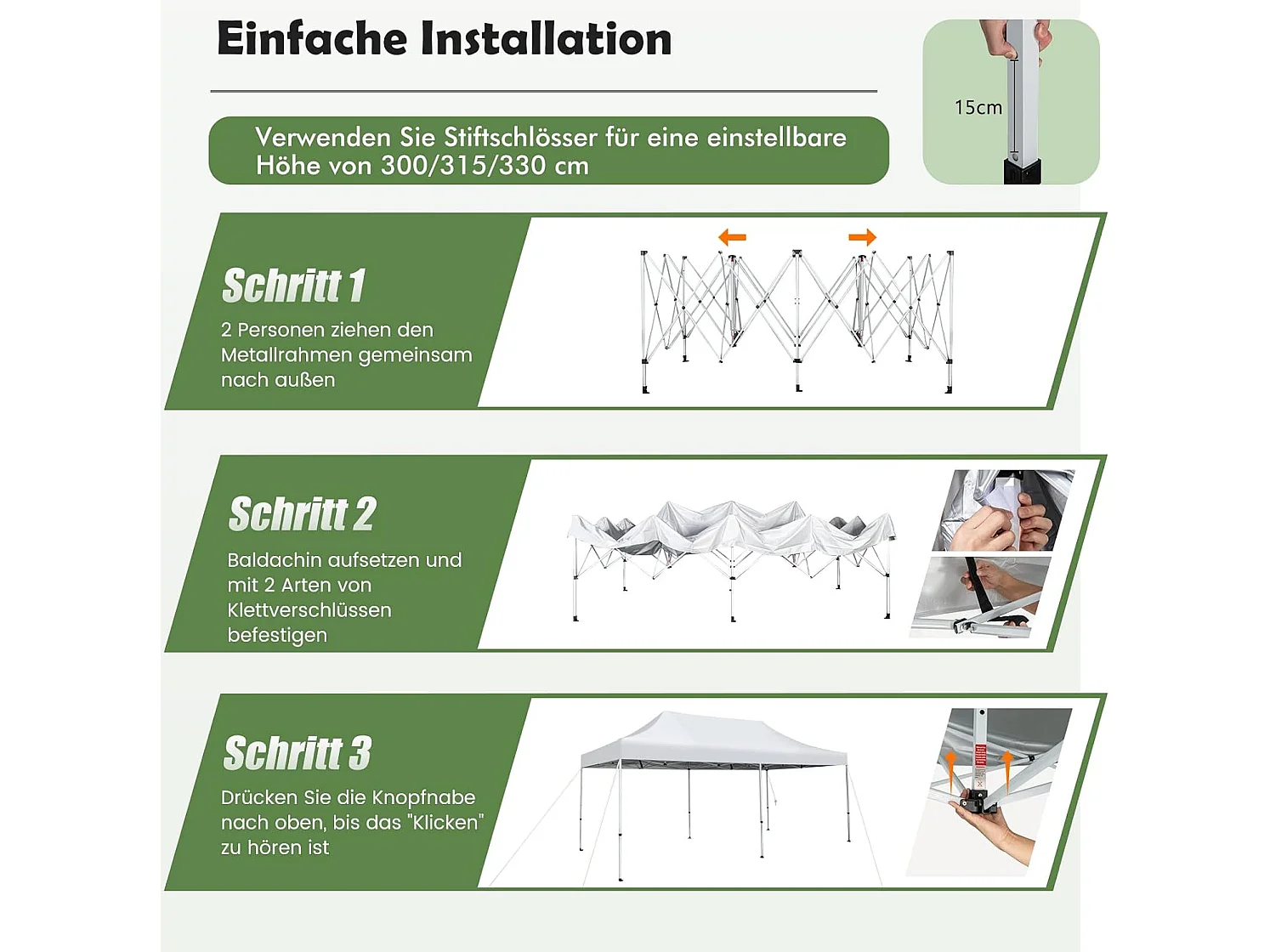 Einfache Installation

Verwenden Sie Stiftschlösser für eine einstellbare Höhe von 300/315/330 cm

15cm

Schritt 1

2 Personen ziehen den Metallrahmen gemeinsam nach außen

Schritt 2

Baldachin aufsetzen und mit 2 Arten von Klettverschlüssen befestigen

Schritt 3

Drücken Sie die Knopfnabe nach oben, bis das "Klicken" zu hören ist