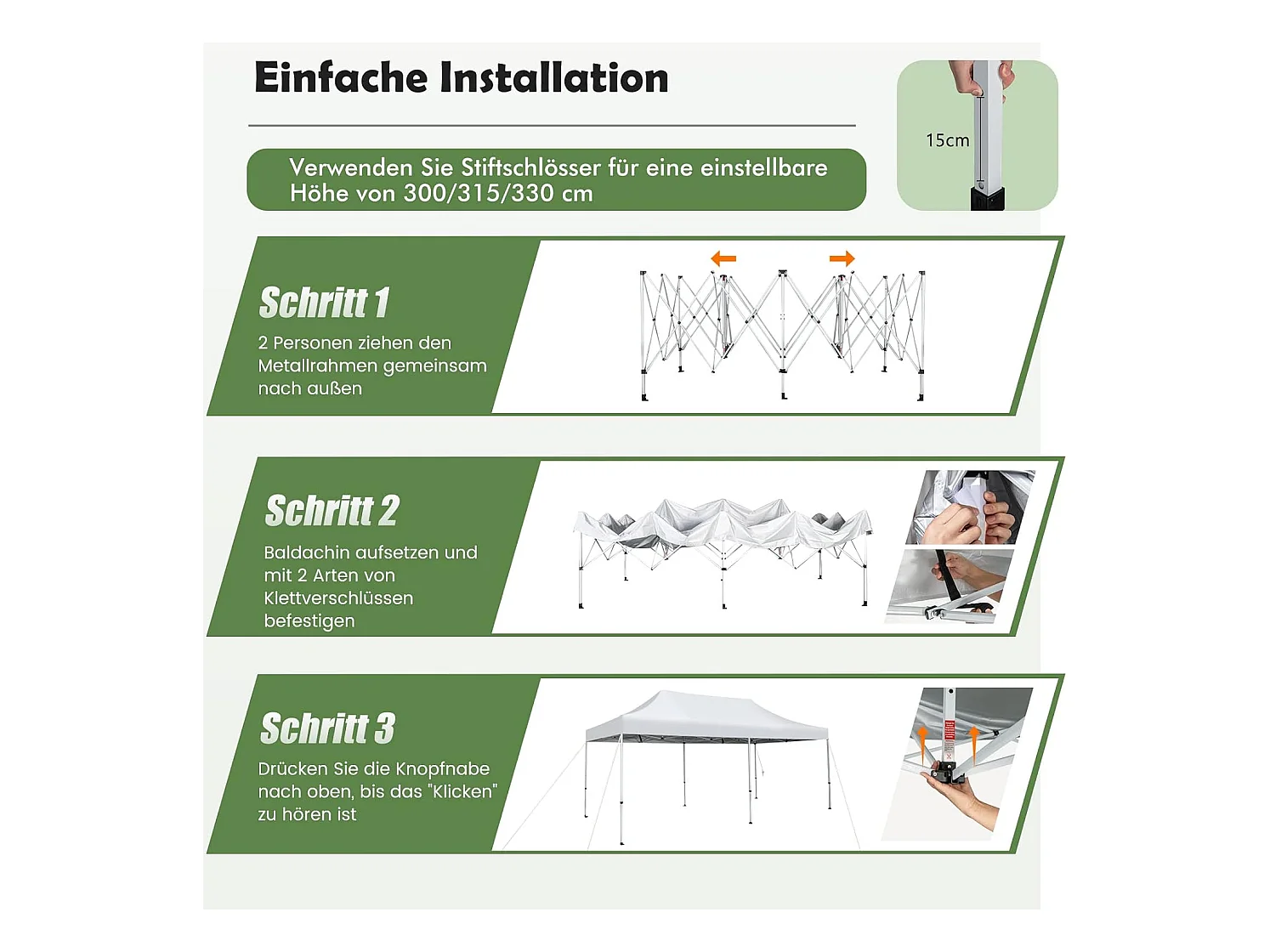 Einfache Installation

Verwenden Sie Stiftschlösser für eine einstellbare Höhe von 300/315/330 cm

15cm

Schritt 1

2 Personen ziehen den Metallrahmen gemeinsam nach außen

Schritt 2

Baldachin aufsetzen und mit 2 Arten von Klettverschlüssen befestigen

Schritt 3

Drücken Sie die Knopfnabe nach oben, bis das "Klicken" zu hören ist