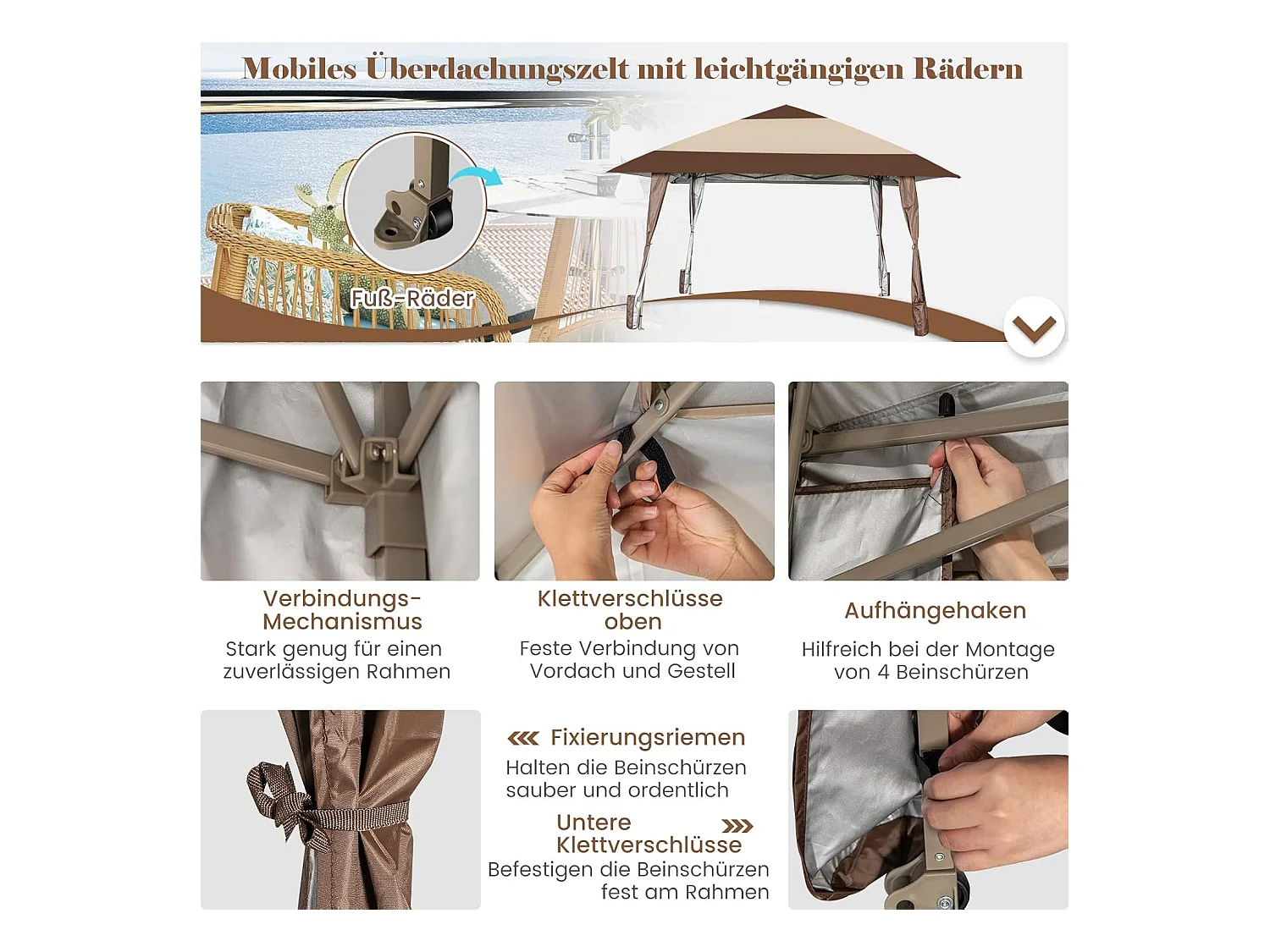 Mobiles Überdachungszelt mit leichtgängigen Rädern

Fuß-Räder

Verbindungs-Mechanismus
Stark genug für einen zuverlässigen Rahmen

Klettverschlüsse oben
Feste Verbindung von Vordach und Gestell

Aufhängehaken
Hilfreich bei der Montage von 4 Beinschürzen

Fixierungsriemen
Halten die Beinschürzen sauber und ordentlich

Untere Klettverschlüsse
Befestigen die Beinschürzen fest am Rahmen