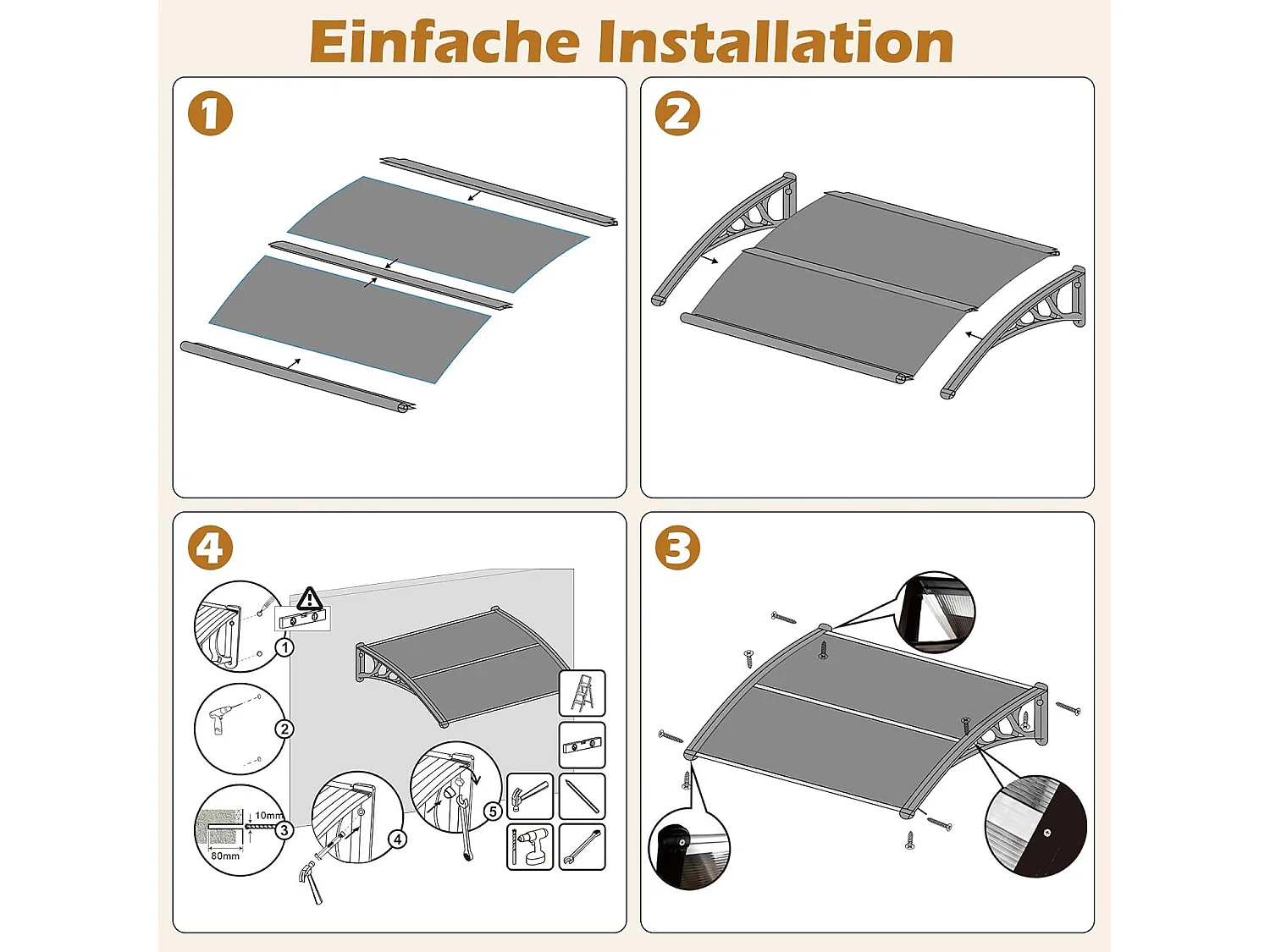 Einfache Installation

1

2

4

1

2

10mm

3

80mm

4

5

3