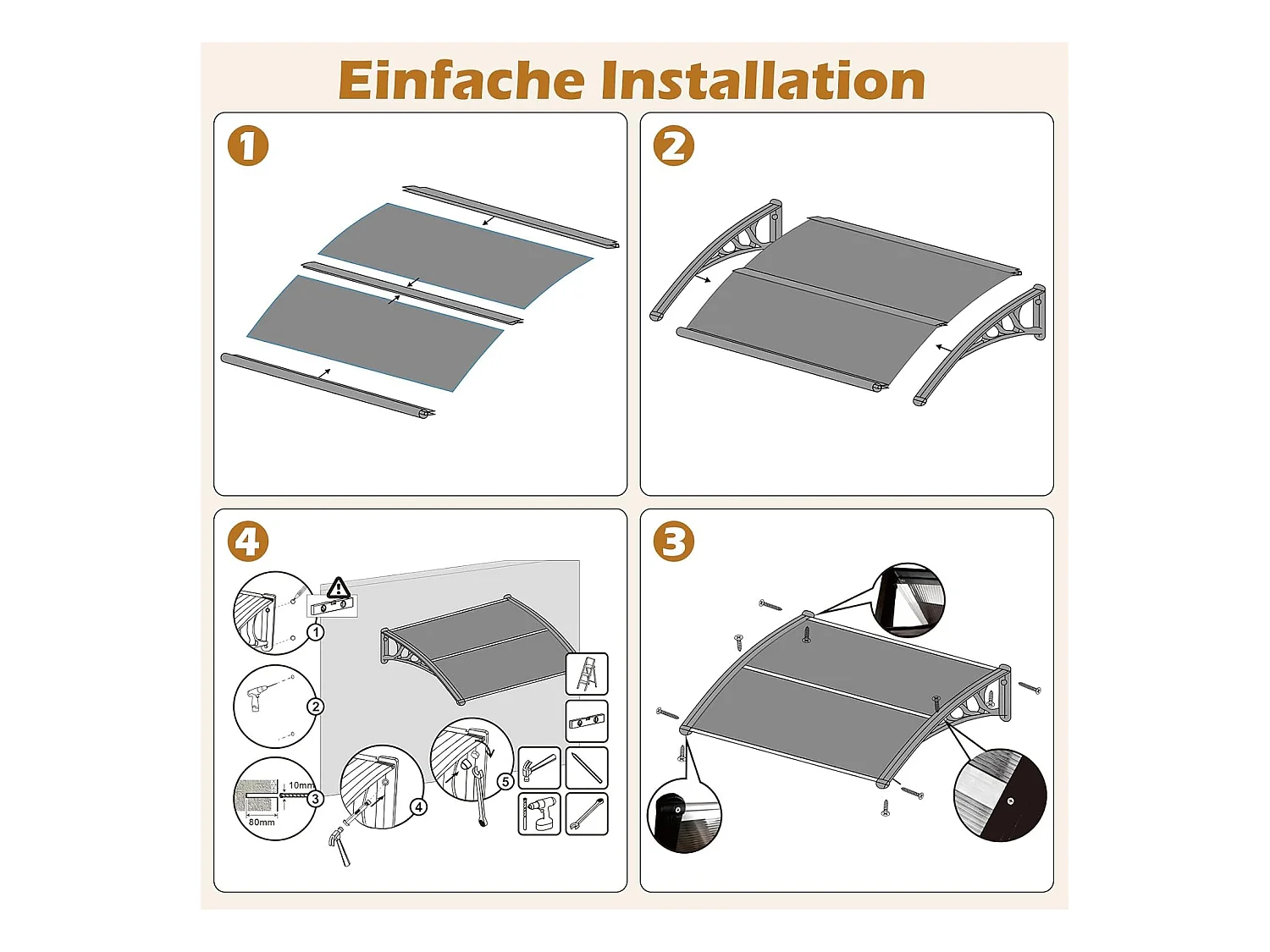 Einfache Installation

1

2

4

1

2

10mm

3

80mm

4

5

3