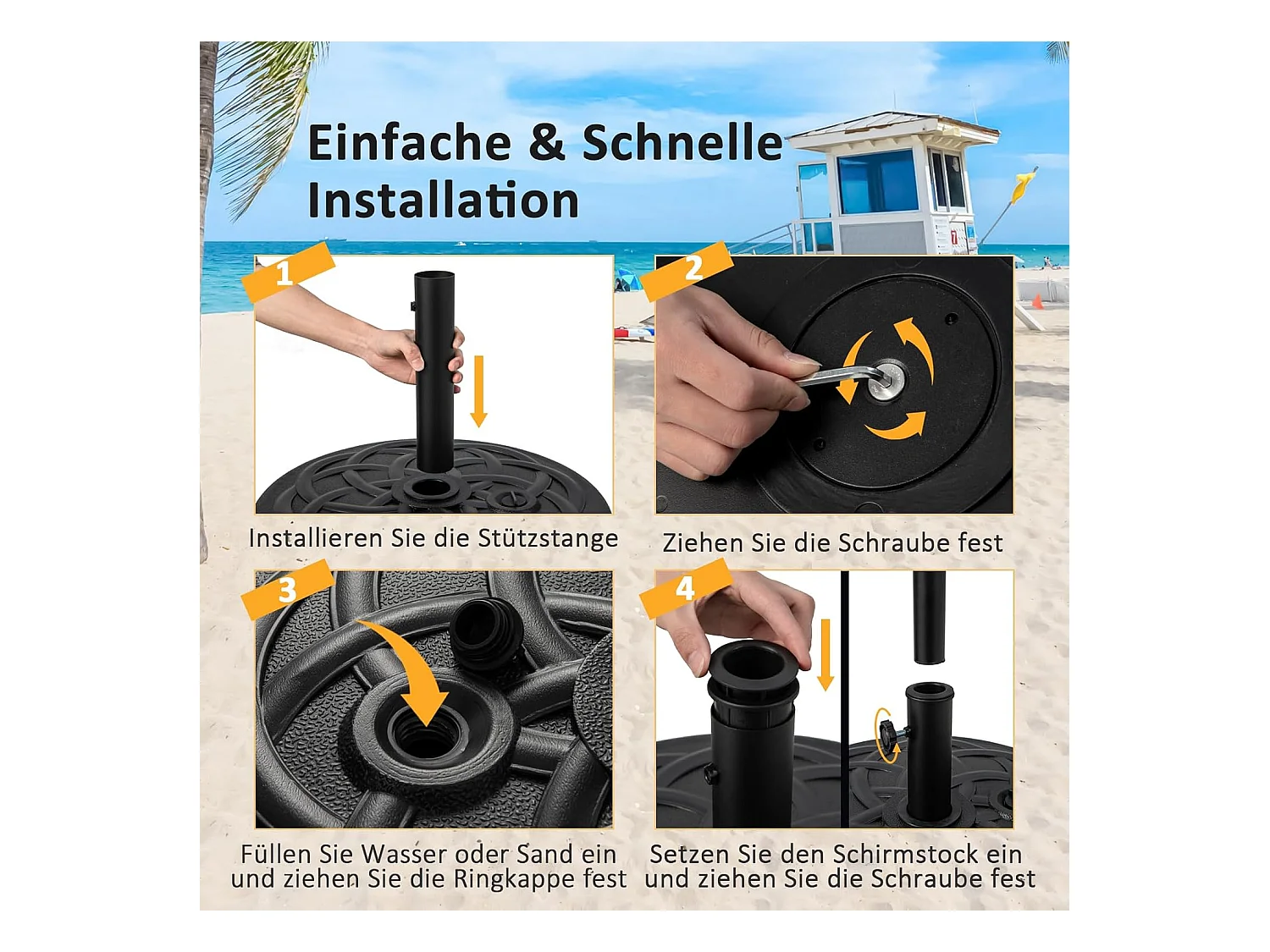 Einfache & Schnelle Installation

1

Installieren Sie die Stützstange

2

Ziehen Sie die Schraube fest

3

Füllen Sie Wasser oder Sand ein und ziehen Sie die Ringkappe fest

4

Setzen Sie den Schirmstock ein und ziehen Sie die Schraube fest