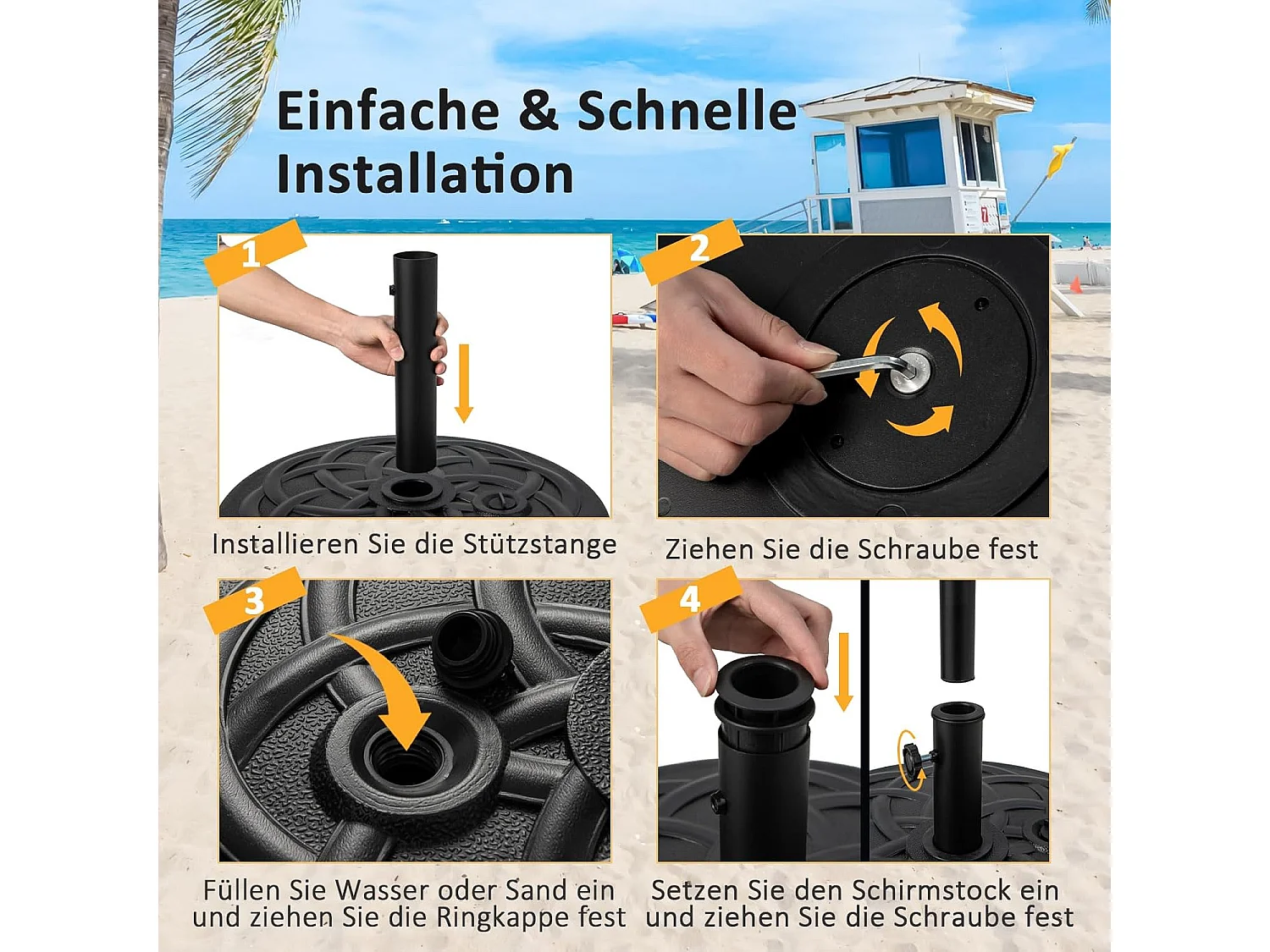 Einfache & Schnelle Installation

1

Installieren Sie die Stützstange

2

Ziehen Sie die Schraube fest

3

Füllen Sie Wasser oder Sand ein und ziehen Sie die Ringkappe fest

4

Setzen Sie den Schirmstock ein und ziehen Sie die Schraube fest