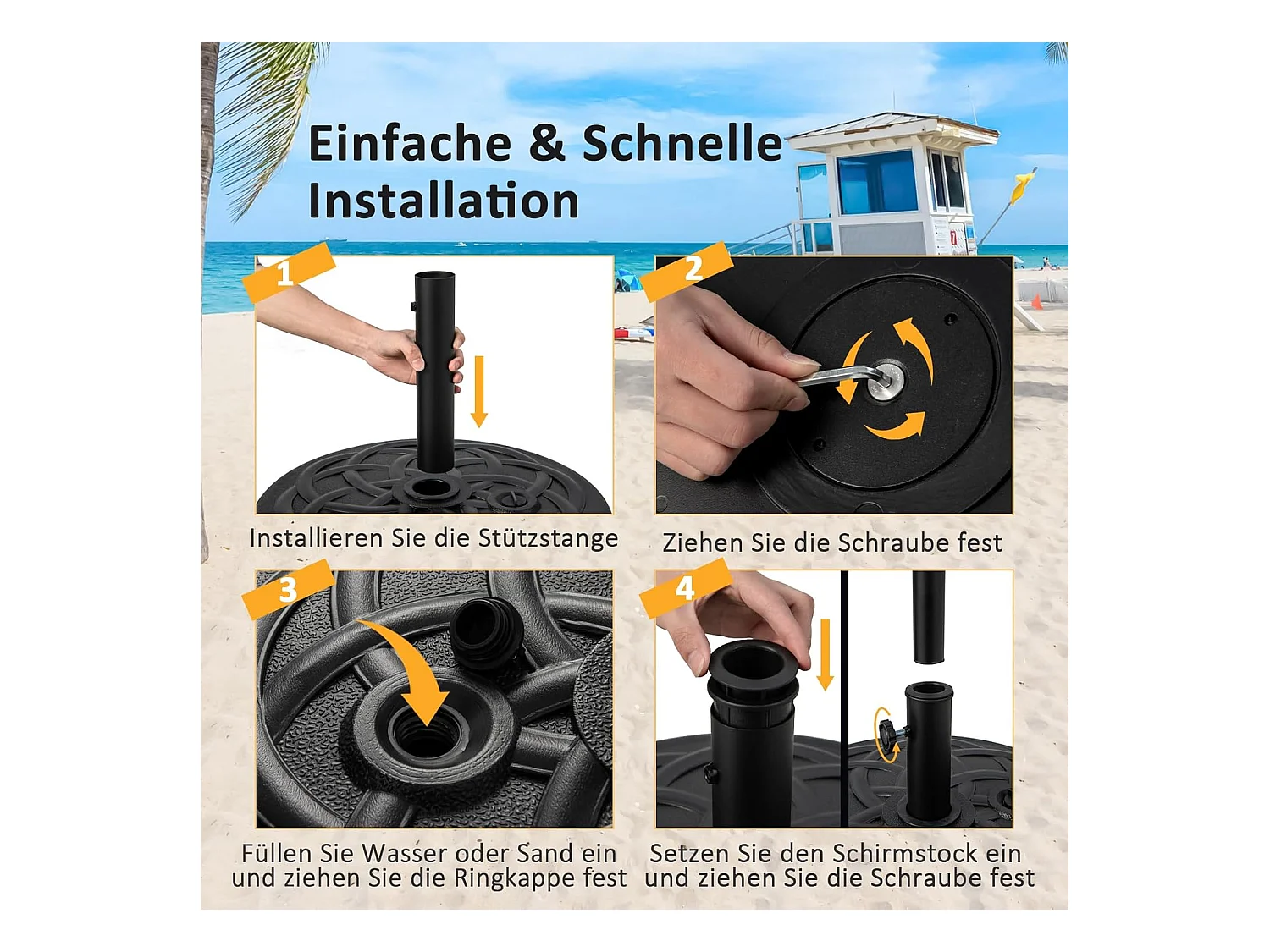 Einfache & Schnelle Installation

1

Installieren Sie die Stützstange

2

Ziehen Sie die Schraube fest

3

Füllen Sie Wasser oder Sand ein und ziehen Sie die Ringkappe fest

4

Setzen Sie den Schirmstock ein und ziehen Sie die Schraube fest