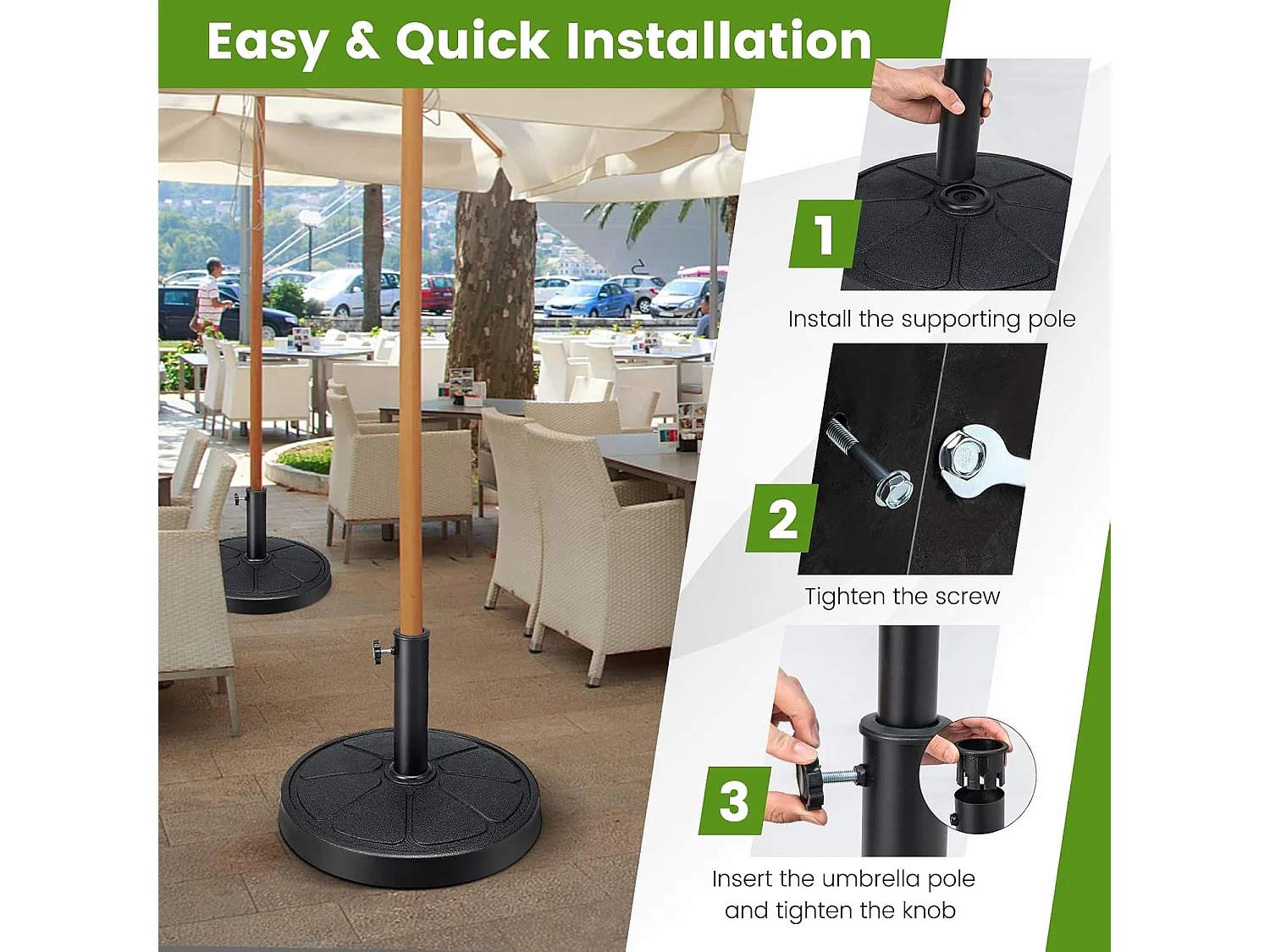 Easy & Quick Installation

1

Install the supporting pole

2

Tighten the screw

3

Insert the umbrella pole and tighten the knob