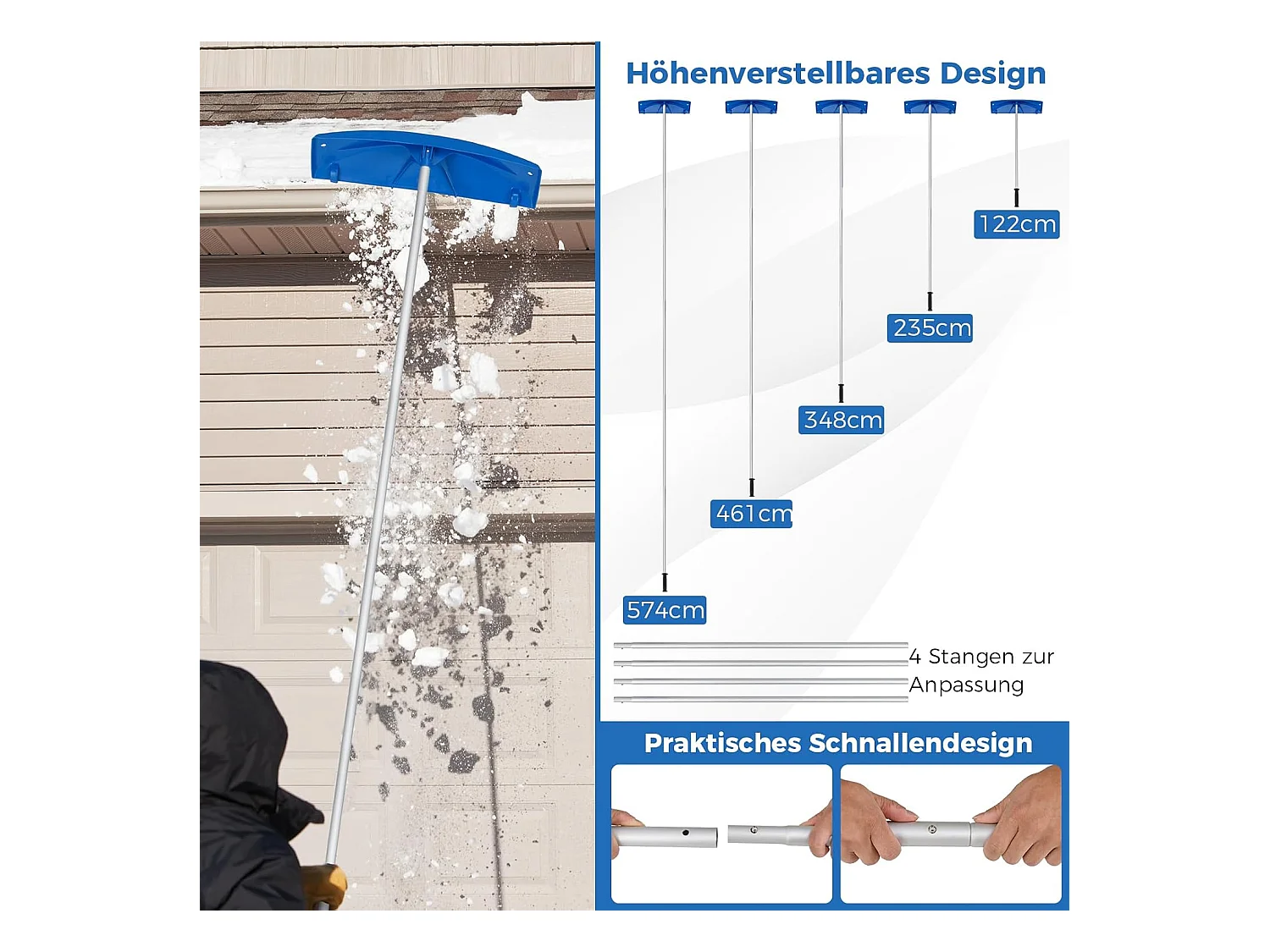 Höhenverstellbares Design

122cm

235cm

348cm

461cm

574cm

4 Stangen zur Anpassung

Praktisches Schnallendesign