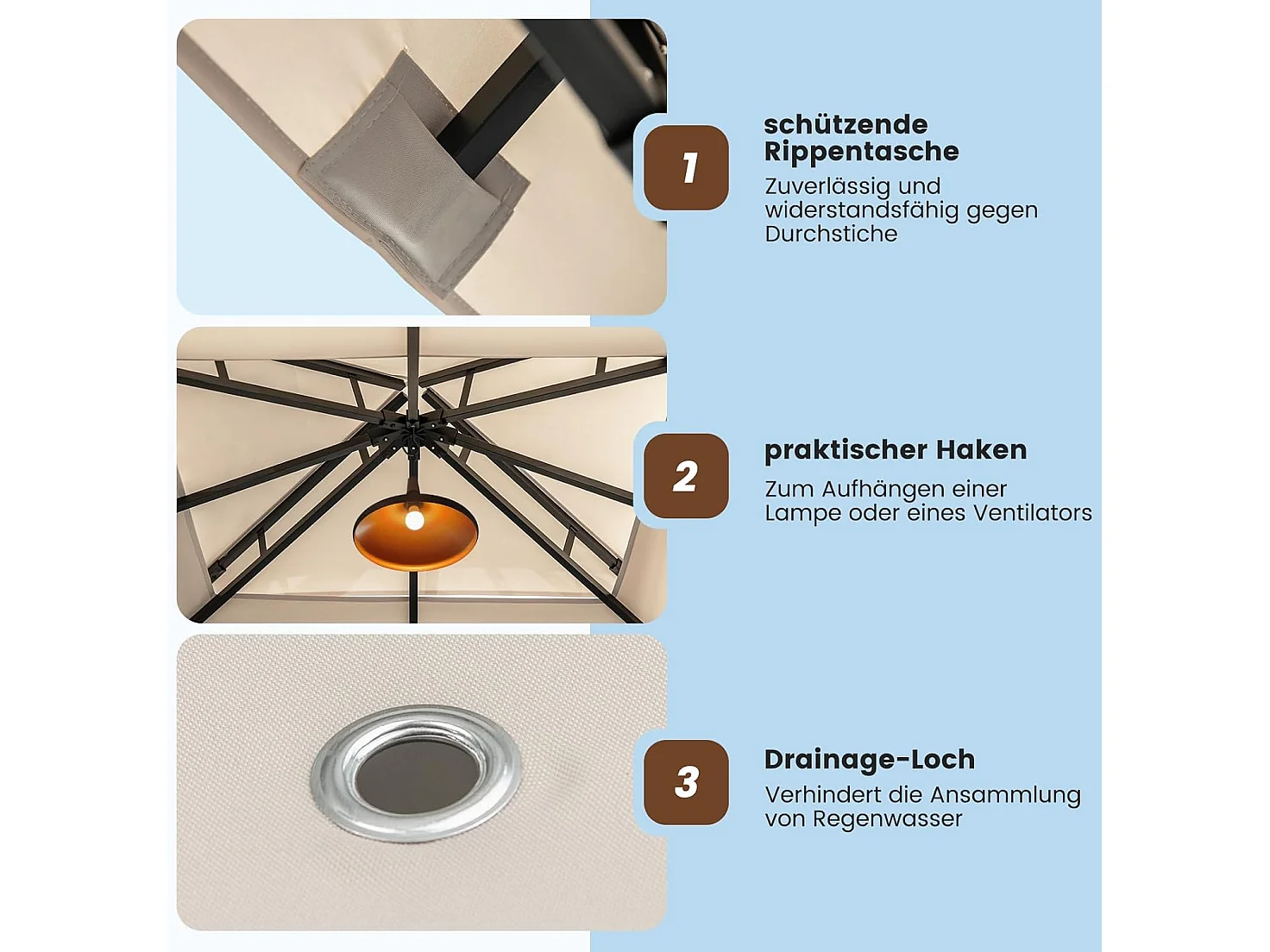 1

schützende Rippentasche

Zuverlässig und widerstandsfähig gegen Durchstiche

2

praktischer Haken

Zum Aufhängen einer Lampe oder eines Ventilators

3

Drainage-Loch

Verhindert die Ansammlung von Regenwasser